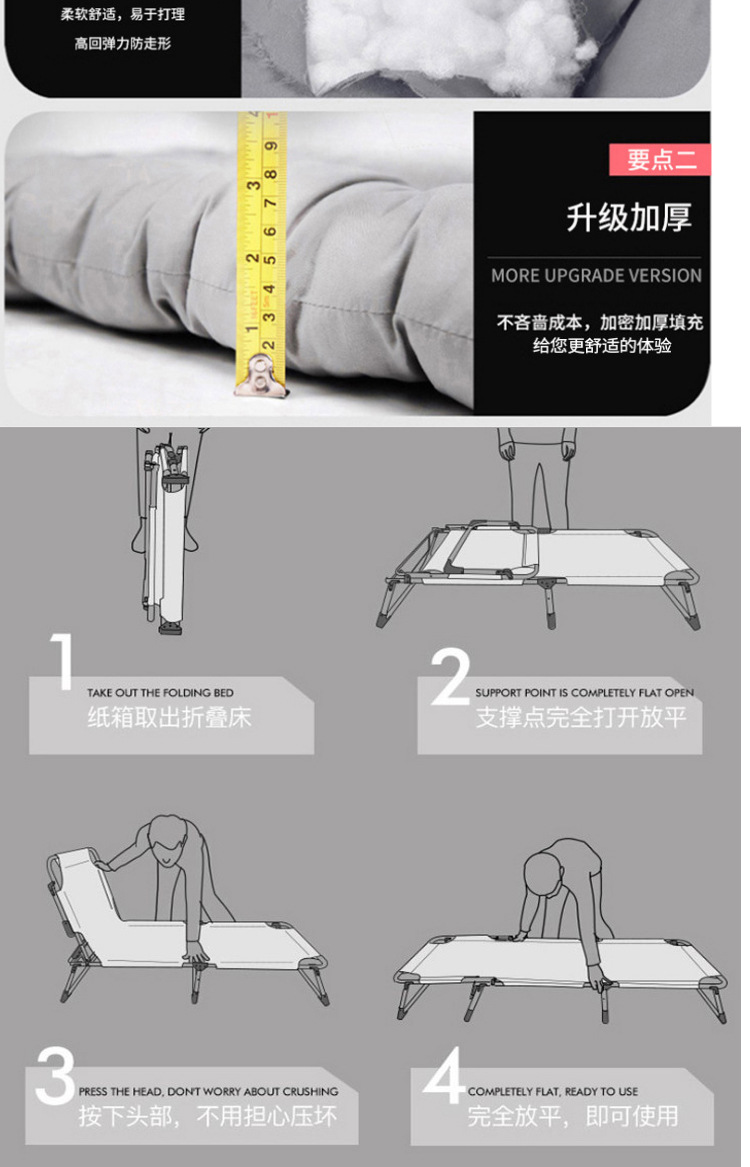 柔软舒适，易于打理
高回弹力防走形

要点二
升级加厚
MORE UPGRADE VERSION
不吝啬成本，加密加厚填充
给您更舒适的体验

1
TAKE OUT THE FOLDING BED
纸箱取出折叠床

2
SUPPORT POINT IS COMPLETELY FLAT OPEN
支撑点完全打开放平

3
PRESS THE HEAD, DON'T WORRY ABOUT CRUSHING
按下头部，不用担心压坏

4
COMPLETELY FLAT, READY TO USE
完全放平，即可使用