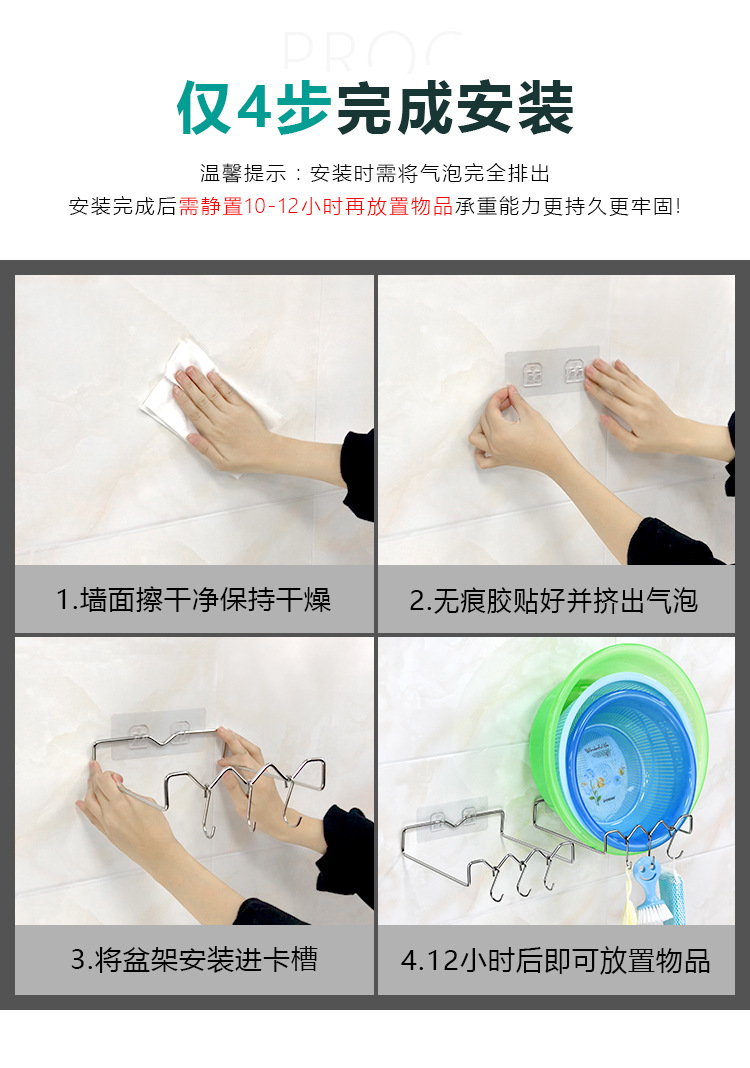 PROC

仅4步完成安装

温馨提示：安装时需将气泡完全排出

安装完成后需静置10-12小时再放置物品承重能力更持久更牢固!

1.墙面擦干净保持干燥

2.无痕胶贴好并挤出气泡

3.将盆架安装进卡槽

4.12小时后即可放置物品