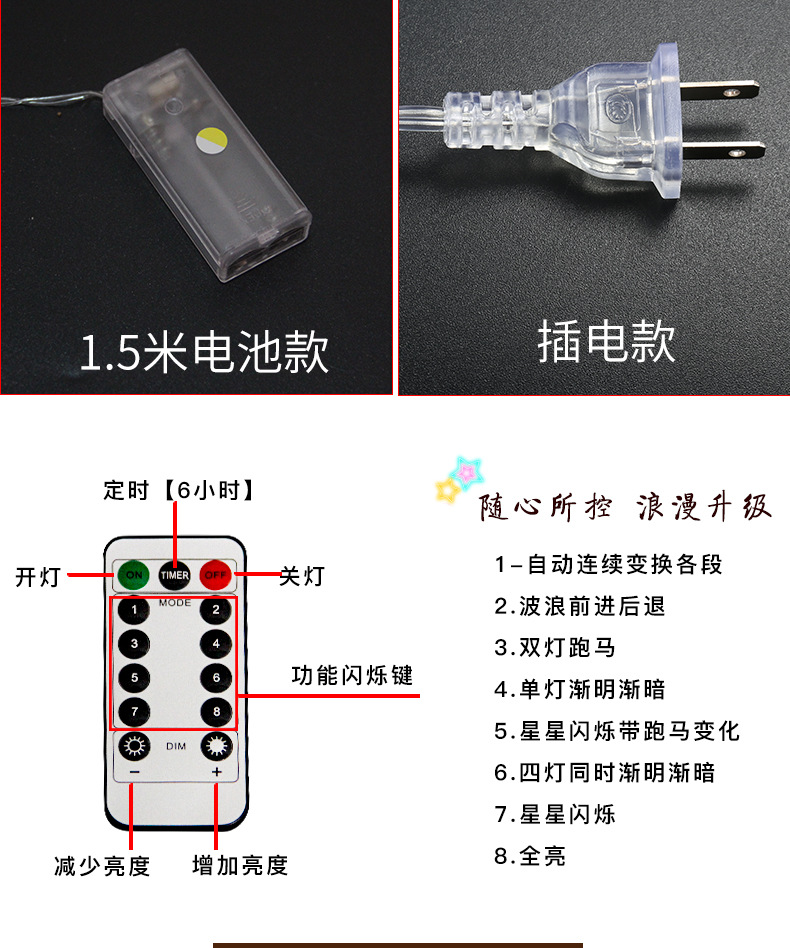 1.5米电池款

插电款

定时【6小时】

开灯

ON

TIMER

OFF

关灯

MODE

1

2

3

4

5

6

7

8

功能闪烁键

DIM

−

+

减少亮度

增加亮度

随心所控 浪漫升级

1–自动连续变换各段

2.波浪前进后退

3.双灯跑马

4.单灯渐明渐暗

5.星星闪烁带跑马变化

6.四灯同时渐明渐暗

7.星星闪烁

8.全亮