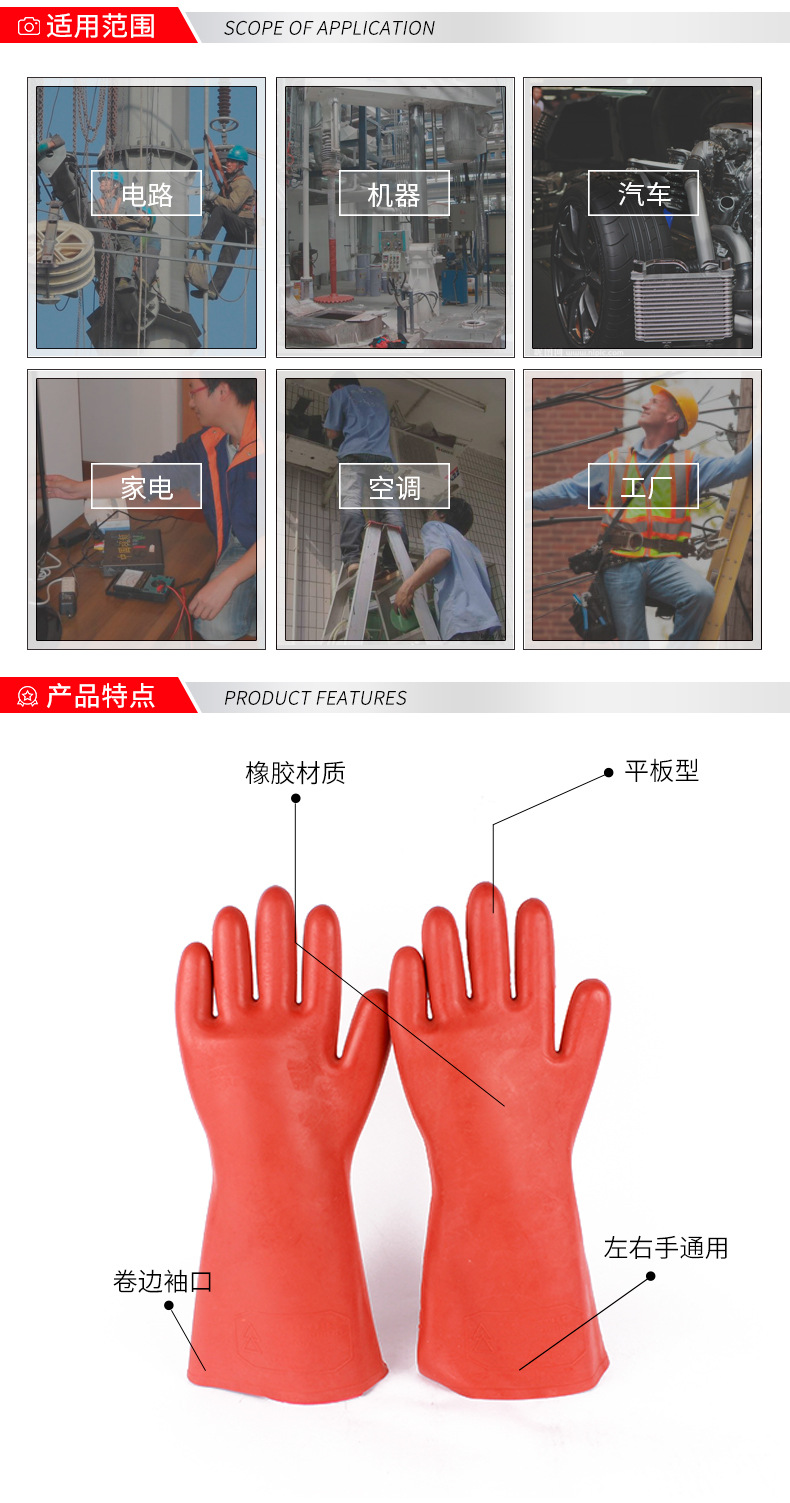 适用范围 SCOPE OF APPLICATION

电路

机器

汽车

家电

空调

工厂

产品特点 PRODUCT FEATURES

橡胶材质

平板型

卷边袖口

左右手通用