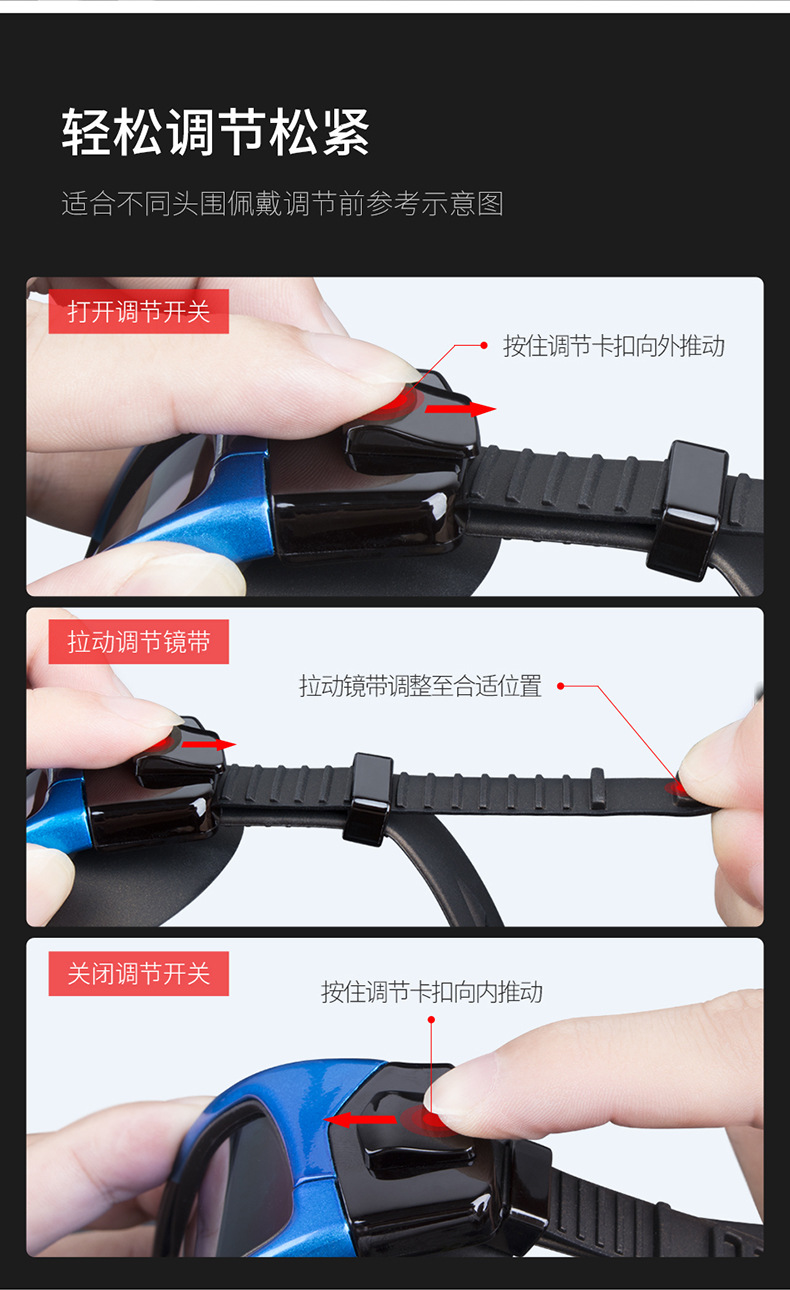 轻松调节松紧

适合不同头围佩戴调节前参考示意图

打开调节开关

按住调节卡扣向外推动

拉动调节镜带

拉动镜带调整至合适位置

关闭调节开关

按住调节卡扣向内推动