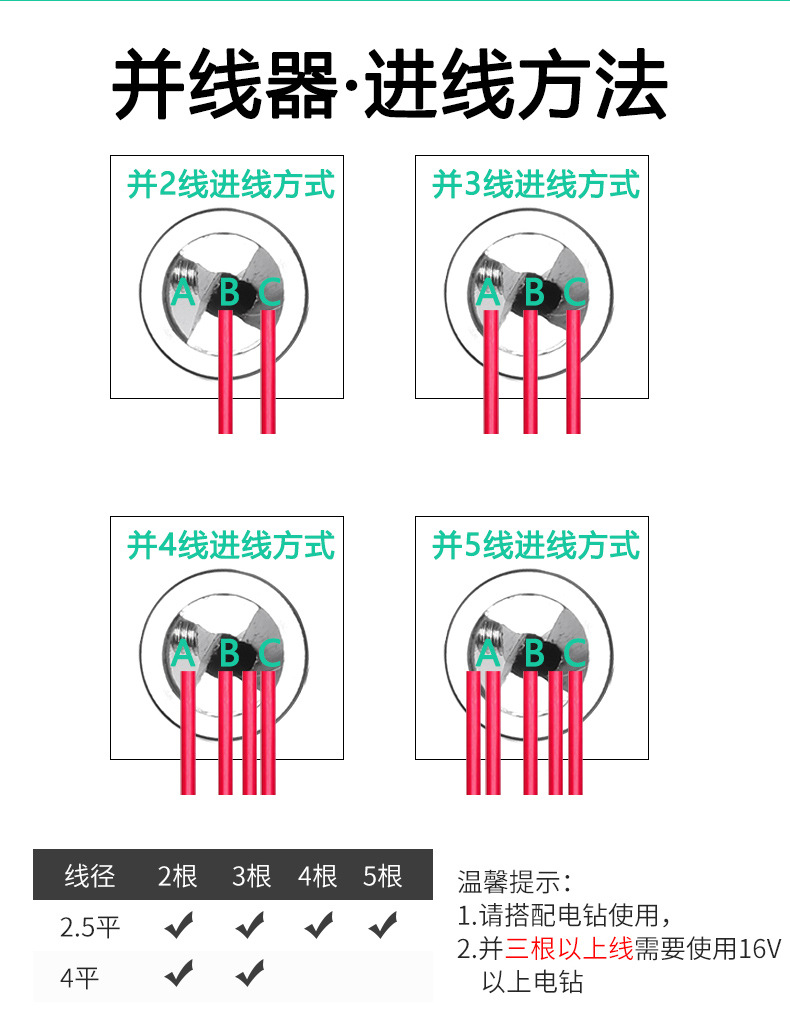 并线器·进线方法

并2线进线方式

A B C

并3线进线方式

A B C

并4线进线方式

A B C

并5线进线方式

A B C

| 线径 | 2根 | 3根 | 4根 | 5根 |
|---|---|---|---|---|
| 2.5平 | ✔ | ✔ | ✔ | ✔ |
| 4平 | ✔ | ✔ | | |

温馨提示：
1.请搭配电钻使用，
2.并三根以上线需要使用16V以上电钻