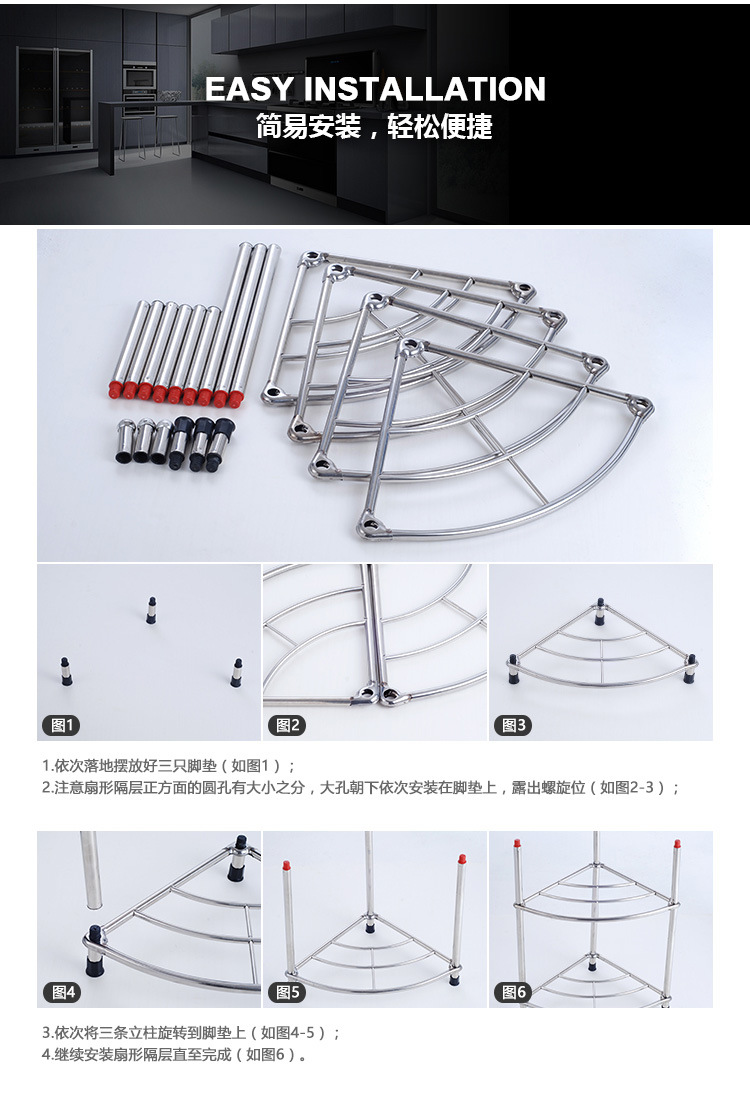 EASY INSTALLATION
简易安装，轻松便捷

图1

图2

图3

1.依次落地摆放好三只脚垫（如图1）；
2.注意扇形隔层正方面的圆孔有大小之分，大孔朝下依次安装在脚垫上，露出螺旋位（如图2-3）；

图4

图5

图6

3.依次将三条立柱旋转到脚垫上（如图4-5）；
4.继续安装扇形隔层直至完成（如图6）。