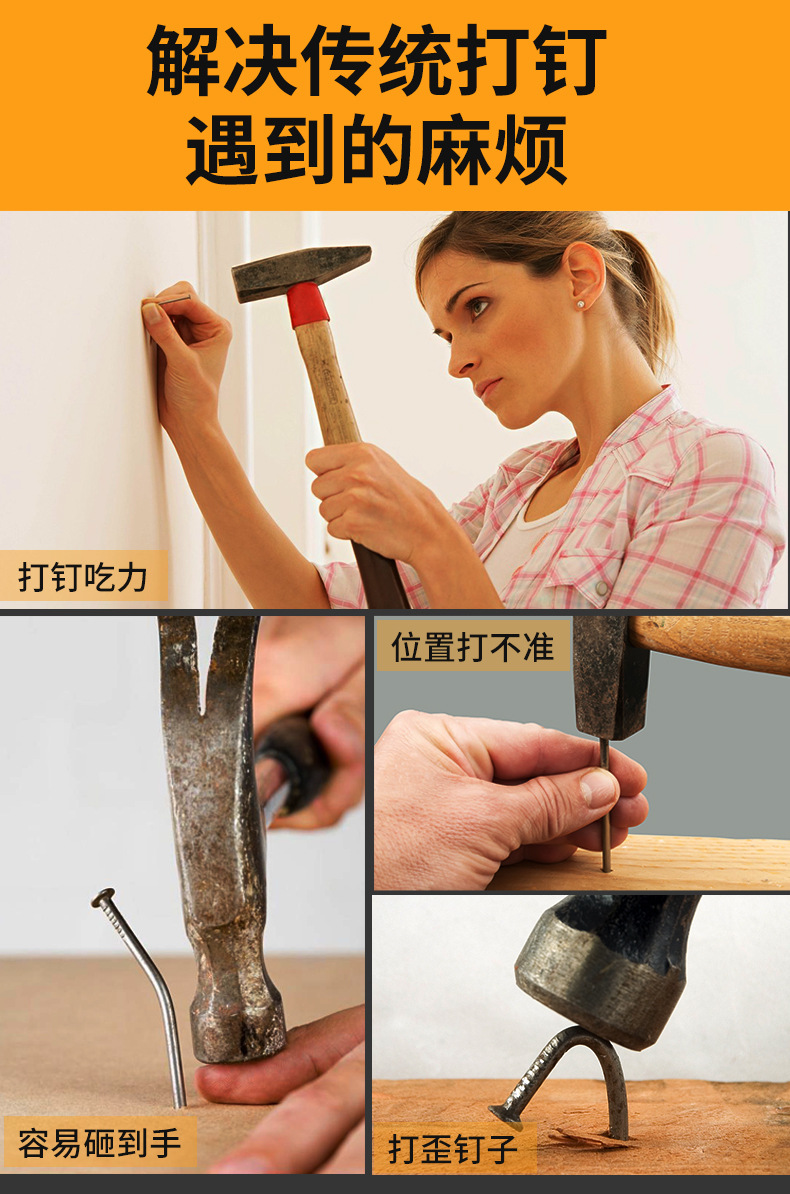 解决传统打钉
遇到的麻烦

打钉吃力

位置打不准

容易砸到手

打歪钉子