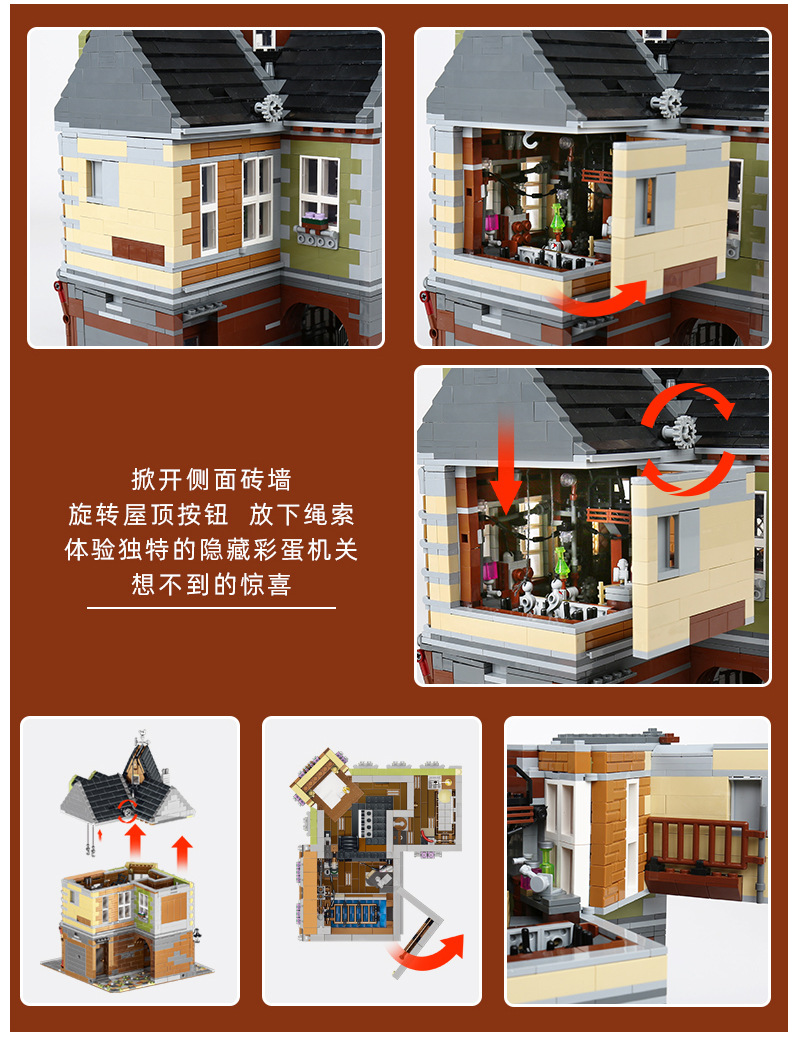 掀开侧面砖墙
旋转屋顶按钮　放下绳索
体验独特的隐藏彩蛋机关
想不到的惊喜