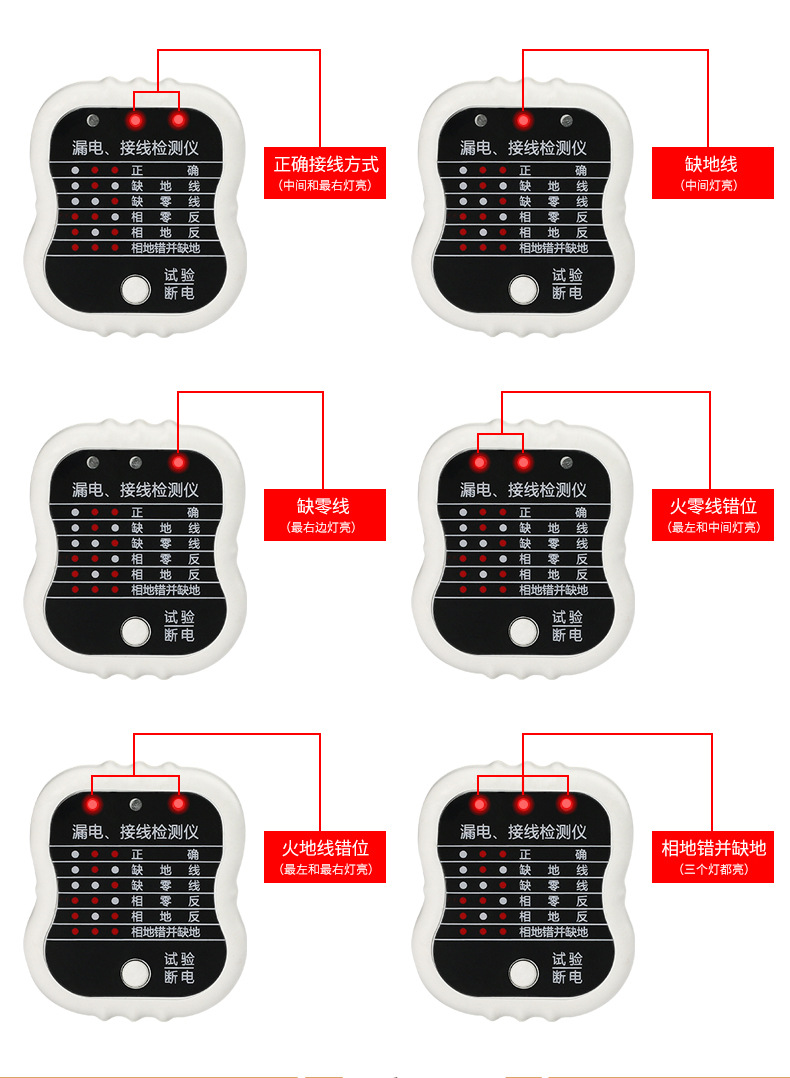 漏电、接线检测仪
正 确
缺 地 线
缺 零 线
相 零 反
相 地 反
相地错并缺地
试验
断电

正确接线方式
(中间和最右灯亮)

漏电、接线检测仪
正 确
缺 地 线
缺 零 线
相 零 反
相 地 反
相地错并缺地
试验
断电

缺地线
(中间灯亮)

漏电、接线检测仪
正 确
缺 地 线
缺 零 线
相 零 反
相 地 反
相地错并缺地
试验
断电

缺零线
(最右边灯亮)

漏电、接线检测仪
正 确
缺 地 线
缺 零 线
相 零 反
相 地 反
相地错并缺地
试验
断电

火零线错位
(最左和中间灯亮)

漏电、接线检测仪
正 确
缺 地 线
缺 零 线
相 零 反
相 地 反
相地错并缺地
试验
断电

火地线错位
(最左和最右灯亮)

漏电、接线检测仪
正 确
缺 地 线
缺 零 线
相 零 反
相 地 反
相地错并缺地
试验
断电

相地错并缺地
(三个灯都亮)