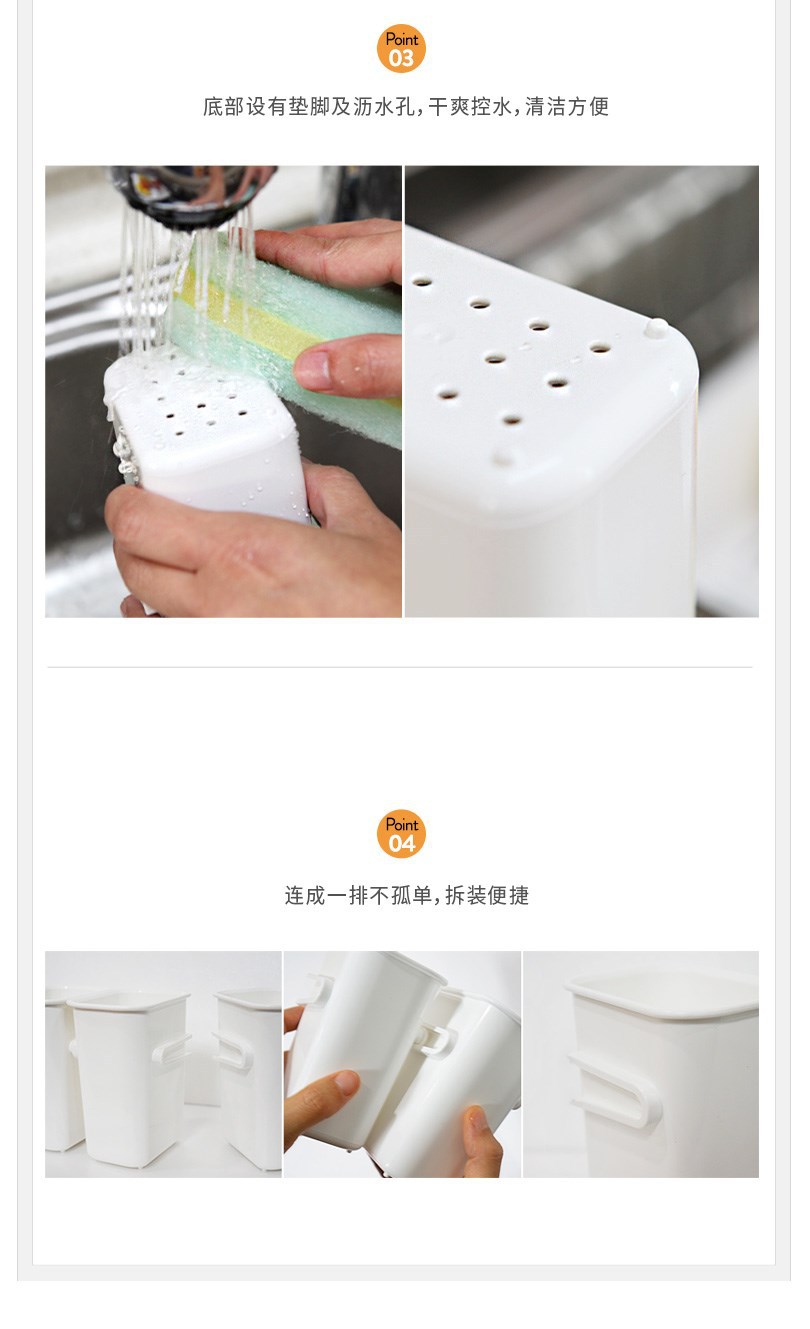 Point
03

底部设有垫脚及沥水孔，干爽控水，清洁方便

Point
04

连成一排不孤单，拆装便捷