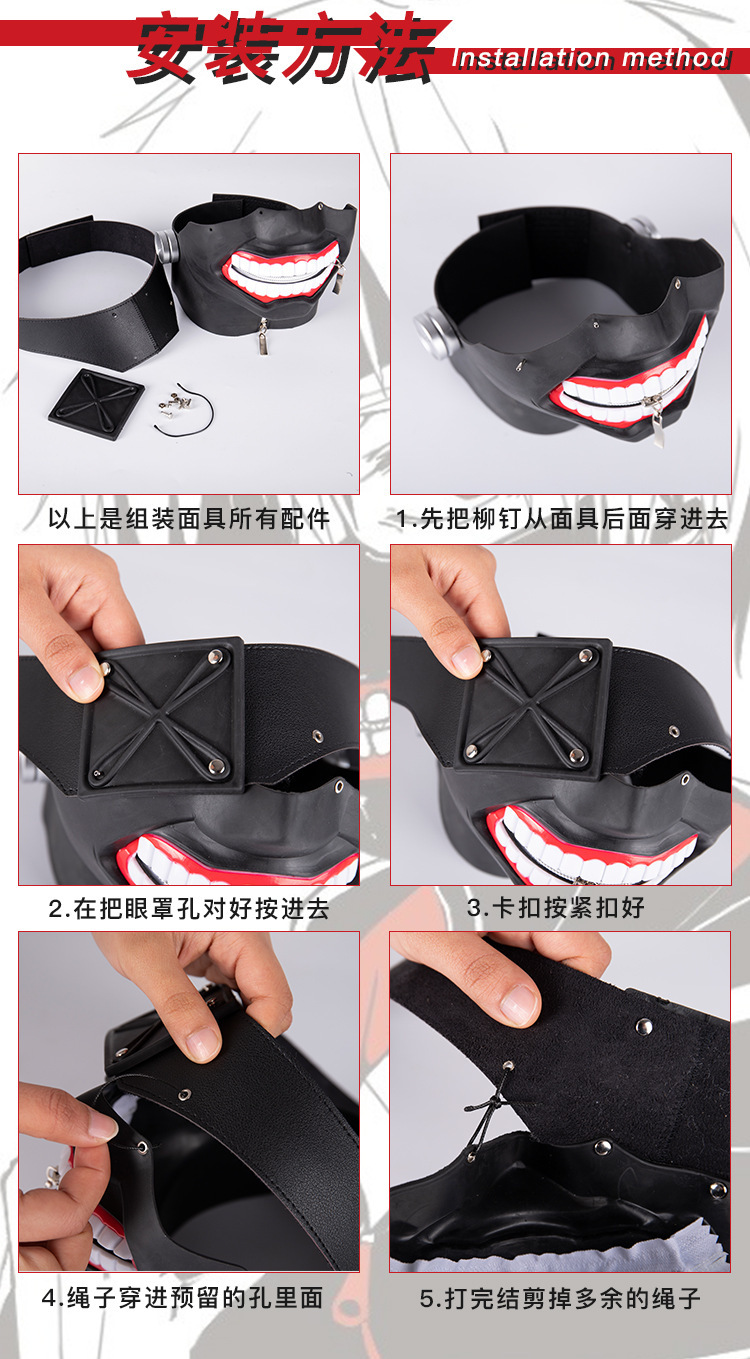 安装方法 Installation method

以上是组装面具所有配件

1.先把柳钉从面具后面穿进去

2.在把眼罩孔对好按进去

3.卡扣按紧扣好

4.绳子穿进预留的孔里面

5.打完结剪掉多余的绳子