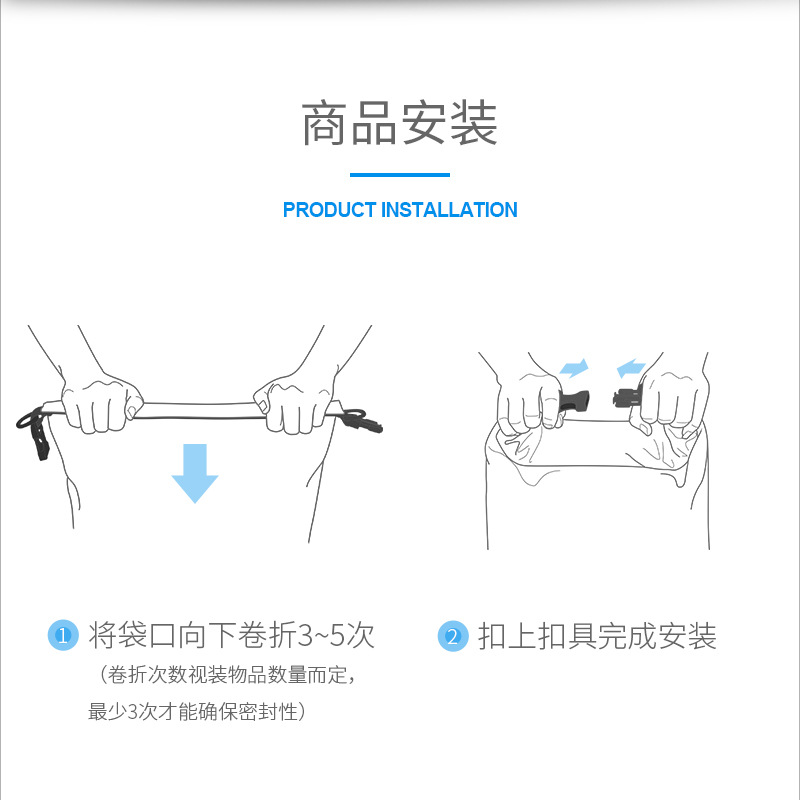 商品安装

PRODUCT INSTALLATION

1 将袋口向下卷折3~5次

（卷折次数视装物品数量而定，最少3次才能确保密封性）

2 扣上扣具完成安装