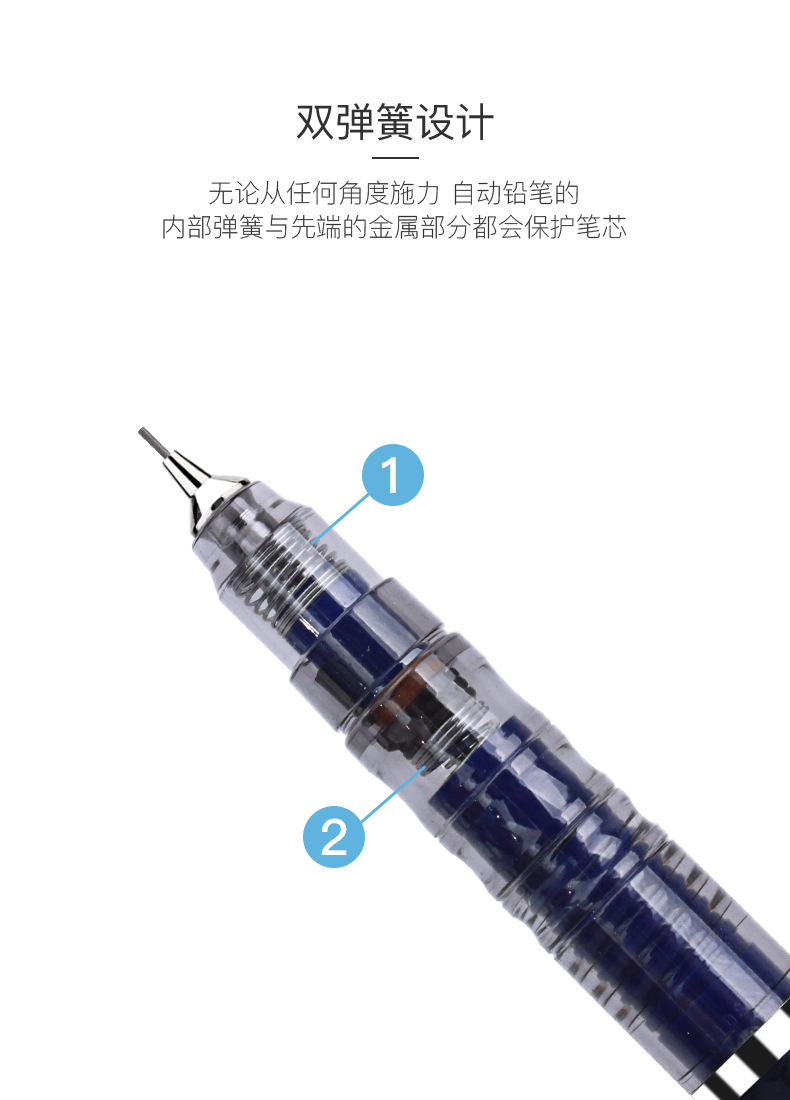 双弹簧设计

无论从任何角度施力 自动铅笔的
内部弹簧与先端的金属部分都会保护笔芯

1

2