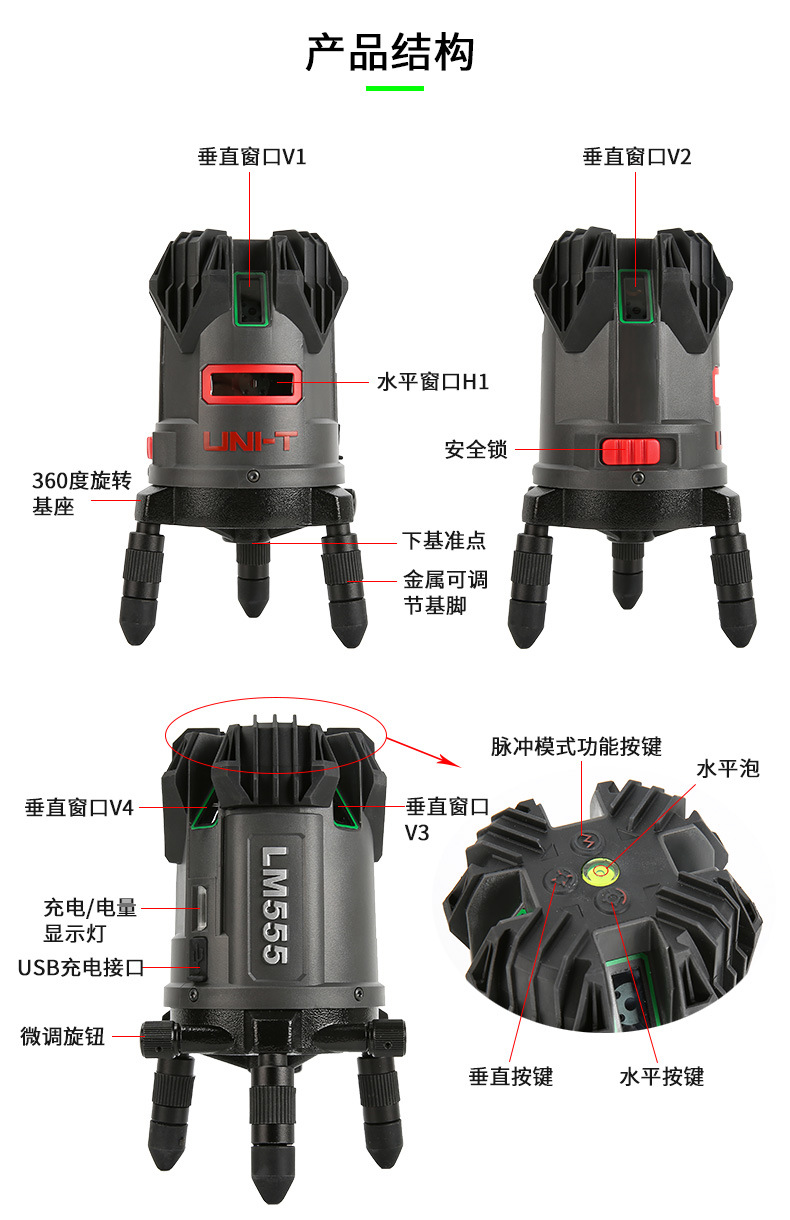 产品结构

垂直窗口V1

垂直窗口V2

水平窗口H1

UNI-T

安全锁

360度旋转基座

下基准点

金属可调节基脚

脉冲模式功能按键

水平泡

垂直窗口V4

垂直窗口V3

LM555

充电/电量显示灯

USB充电接口

微调旋钮

垂直按键

水平按键