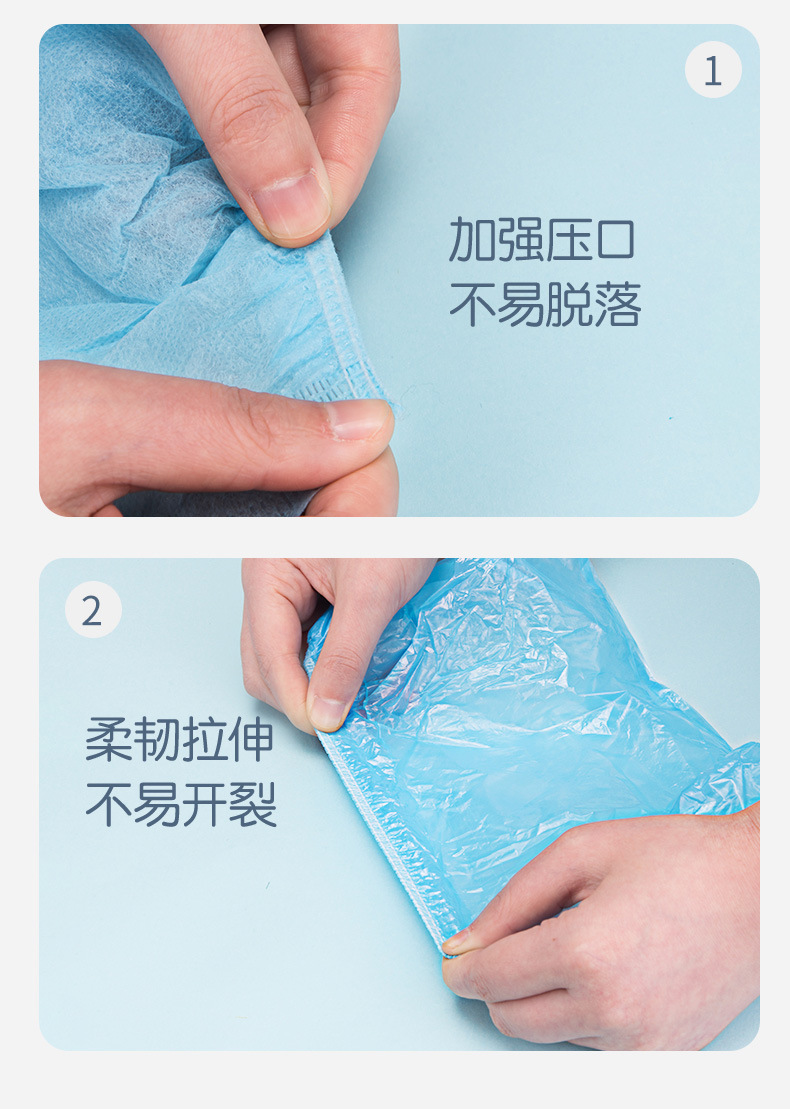 1

加强压口
不易脱落

2

柔韧拉伸
不易开裂