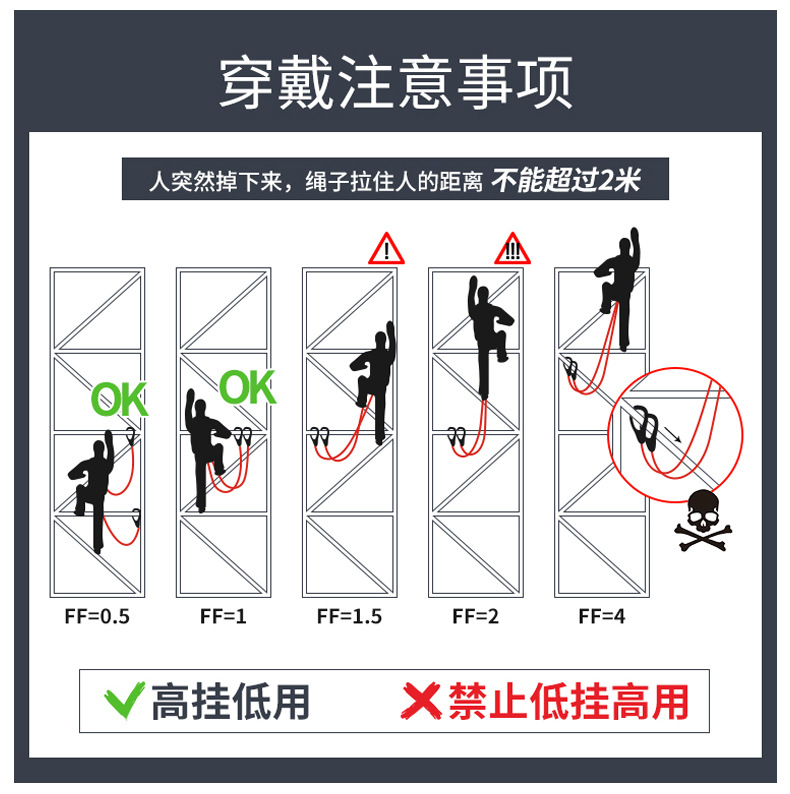 穿戴注意事项

人突然掉下来，绳子拉住人的距离 不能超过2米

!

!!!

OK

OK

FF=0.5

FF=1

FF=1.5

FF=2

FF=4

高挂低用

禁止低挂高用