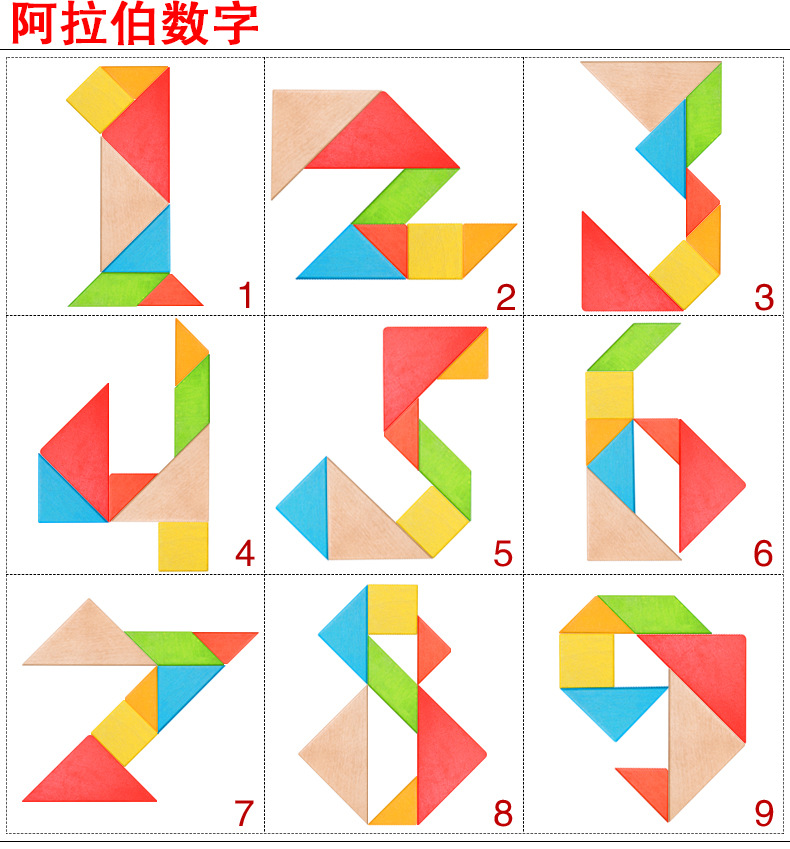 阿拉伯数字

1

2

3

4

5

6

7

8

9