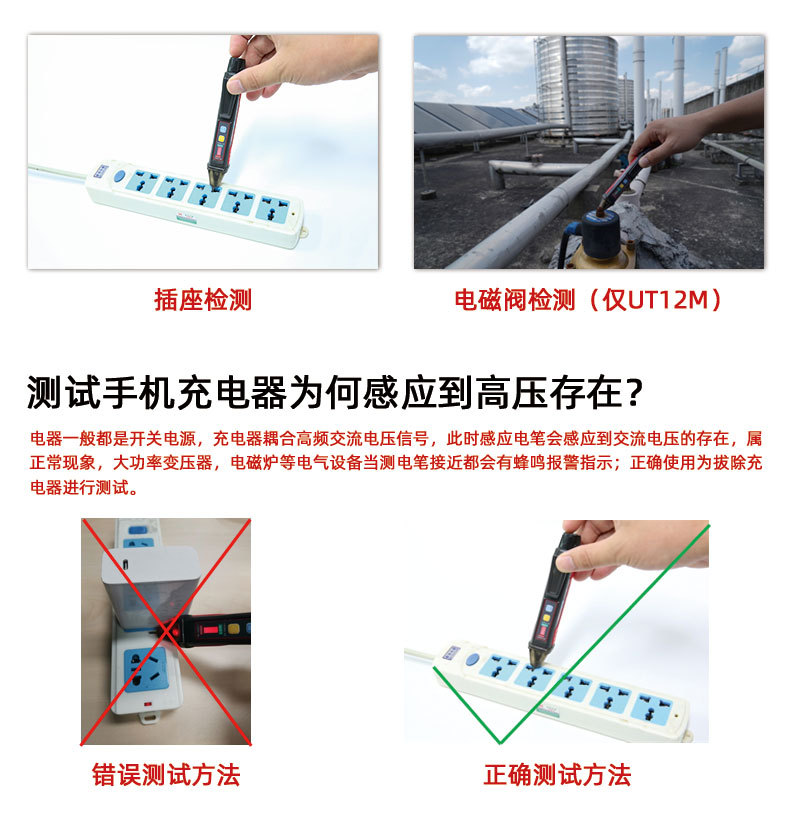 插座检测

电磁阀检测（仅UT12M）

测试手机充电器为何感应到高压存在？

电器一般都是开关电源，充电器耦合高频交流电压信号，此时感应电笔会感应到交流电压的存在，属正常现象，大功率变压器，电磁炉等电气设备当测电笔接近都会有蜂鸣报警指示；正确使用为拔除充电器进行测试。

错误测试方法

正确测试方法