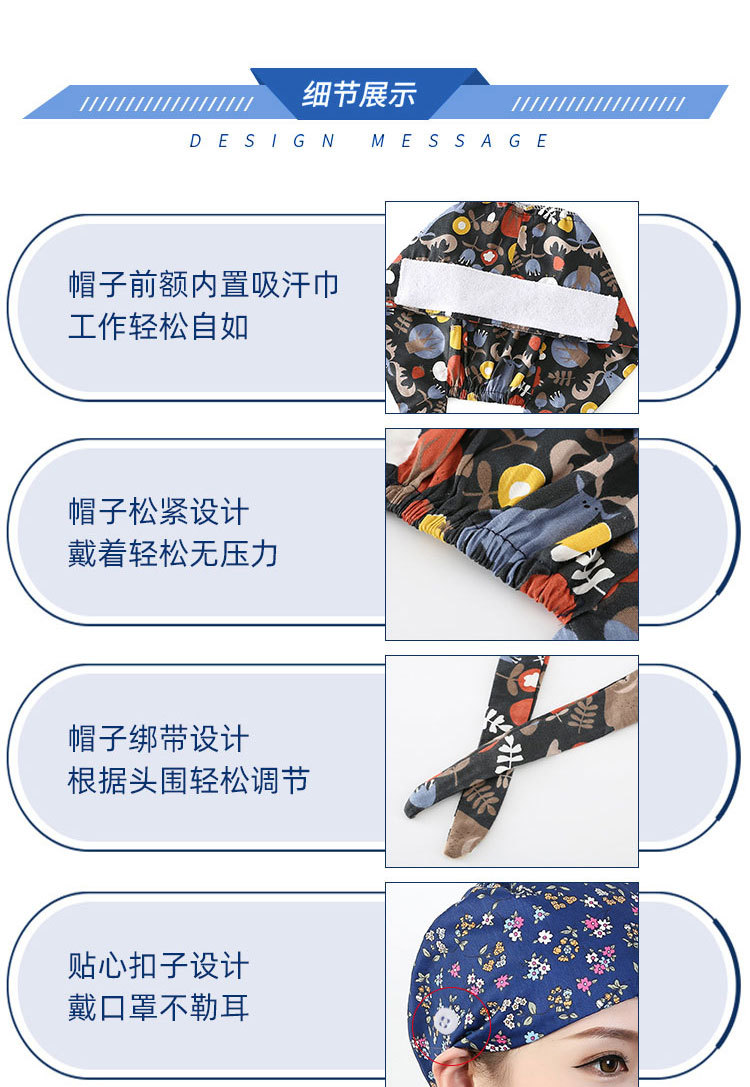 细节展示
DESIGN MESSAGE

帽子前额内置吸汗巾
工作轻松自如

帽子松紧设计
戴着轻松无压力

帽子绑带设计
根据头围轻松调节

贴心扣子设计
戴口罩不勒耳