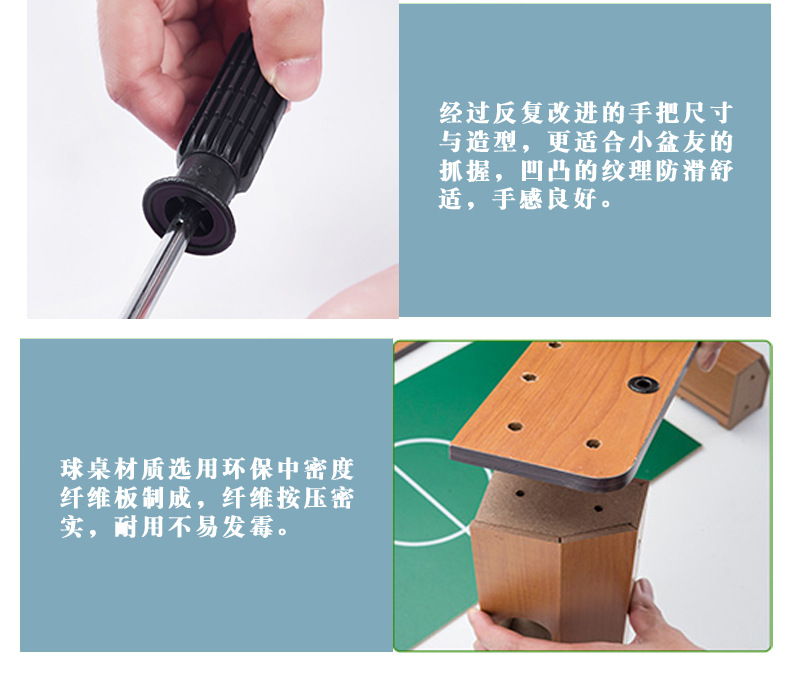 经过反复改进的手把尺寸与造型，更适合小盆友的抓握，凹凸的纹理防滑舒适，手感良好。

球桌材质选用环保中密度纤维板制成，纤维按压密实，耐用不易发霉。