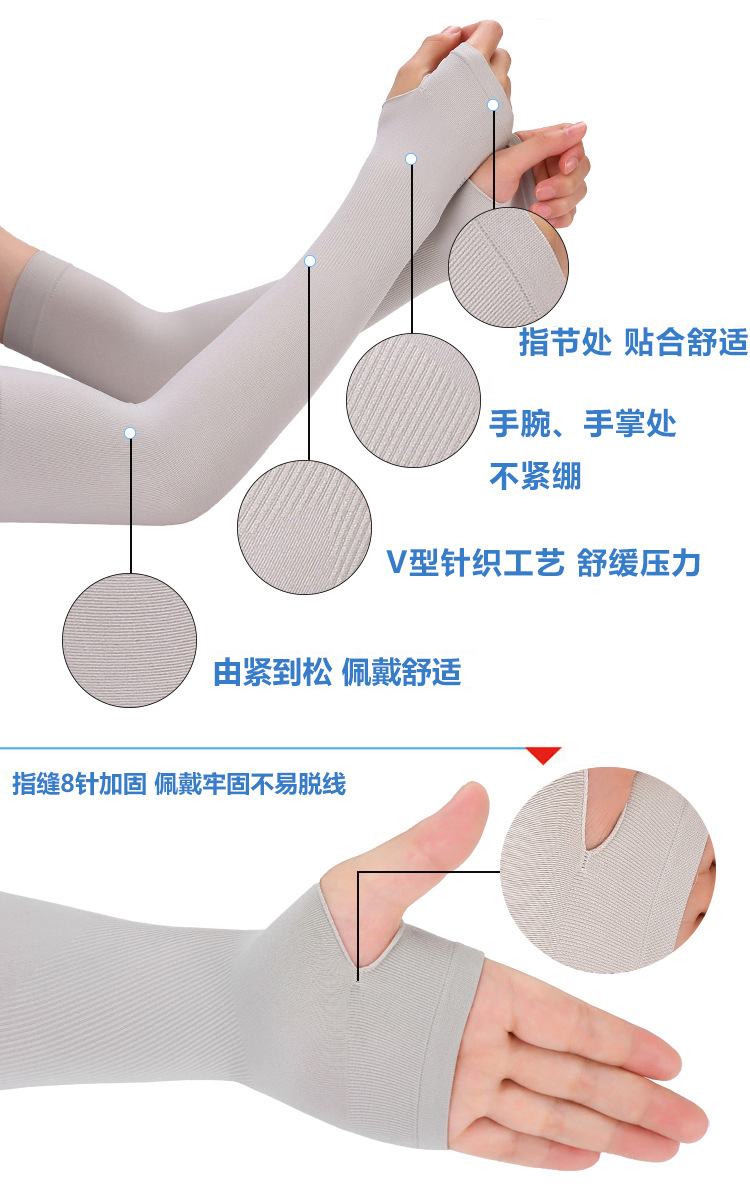 指节处 贴合舒适

手腕、手掌处
不紧绷

V型针织工艺 舒缓压力

由紧到松 佩戴舒适

指缝8针加固 佩戴牢固不易脱线