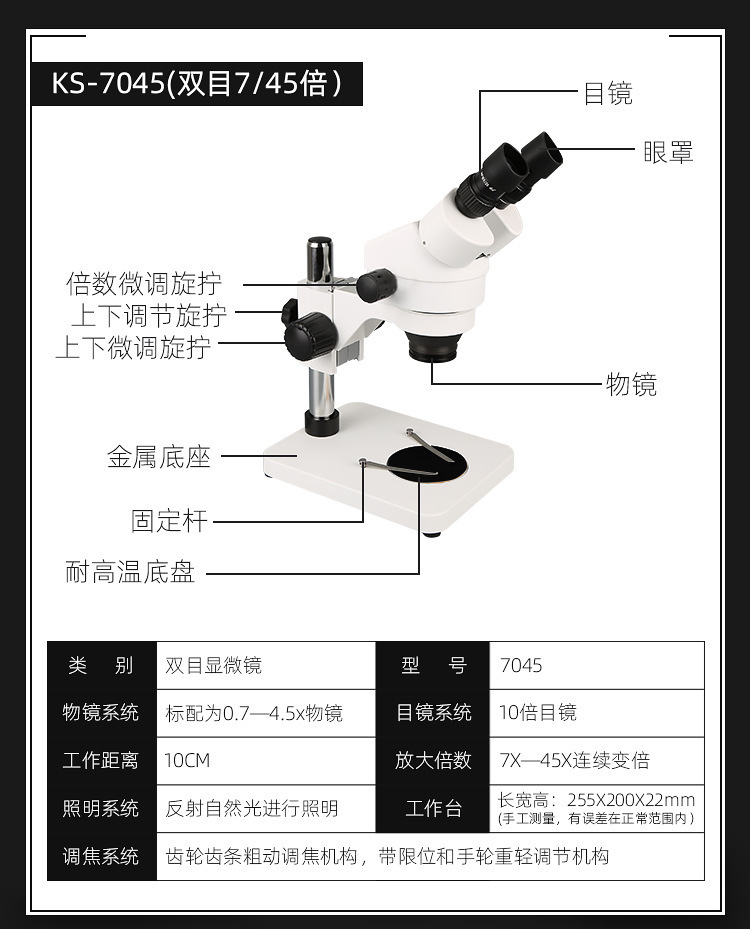 KS-7045(双目7/45倍)

目镜
眼罩
倍数微调旋拧
上下调节旋拧
上下微调旋拧
物镜
金属底座
固定杆
耐高温底盘

| 类　别 | 双目显微镜 | 型　号 | 7045 |
|---|---|---|---|
| 物镜系统 | 标配为0.7—4.5x物镜 | 目镜系统 | 10倍目镜 |
| 工作距离 | 10CM | 放大倍数 | 7X—45X连续变倍 |
| 照明系统 | 反射自然光进行照明 | 工作台 | 长宽高：255X200X22mm (手工测量，有误差在正常范围内) |
| 调焦系统 | 齿轮齿条粗动调焦机构，带限位和手轮重轻调节机构 | | |