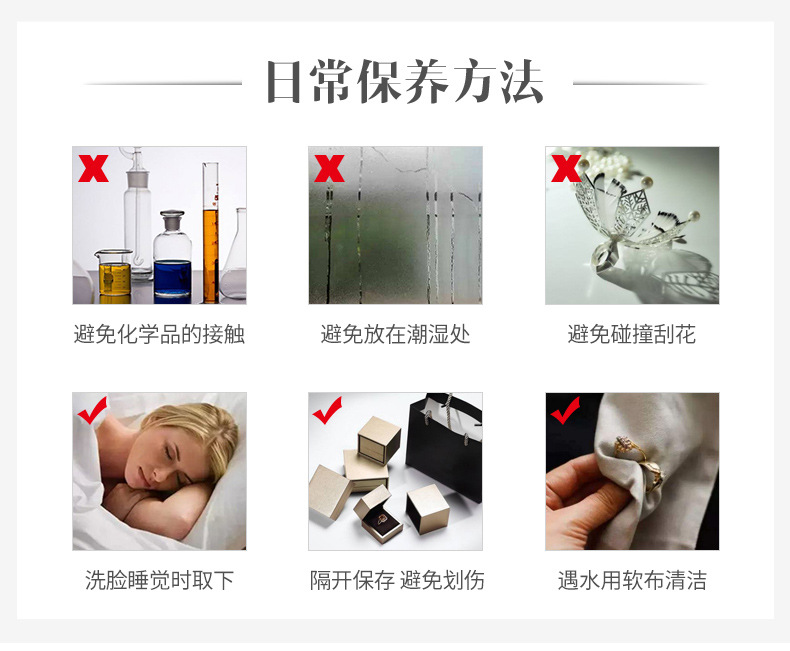 日常保养方法

避免化学品的接触

避免放在潮湿处

避免碰撞刮花

洗脸睡觉时取下

隔开保存 避免划伤

遇水用软布清洁