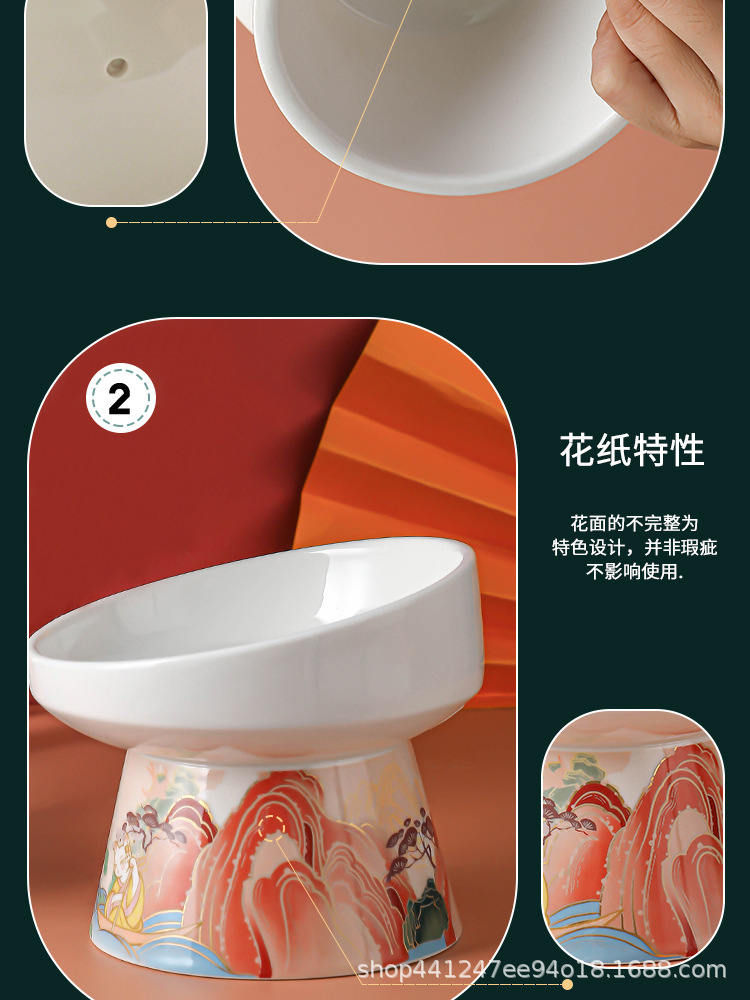 2

花纸特性

花面的不完整为特色设计，并非瑕疵不影响使用.

shop441247ee94o18.1688.com