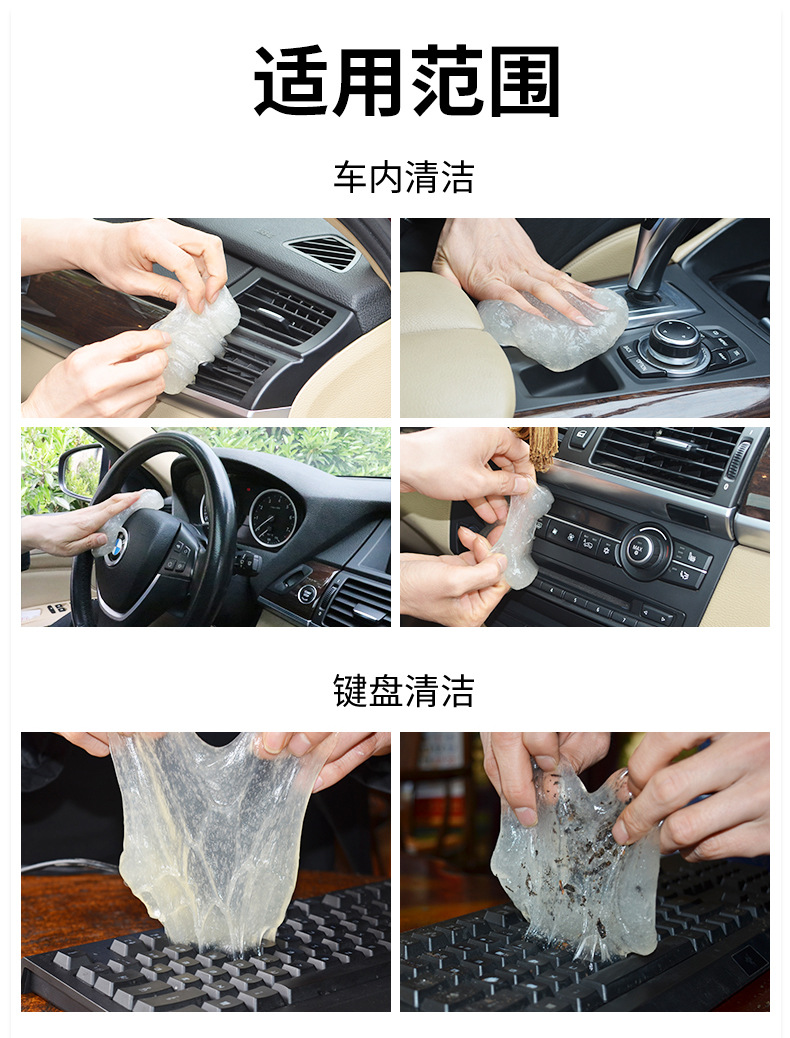 适用范围

车内清洁

键盘清洁