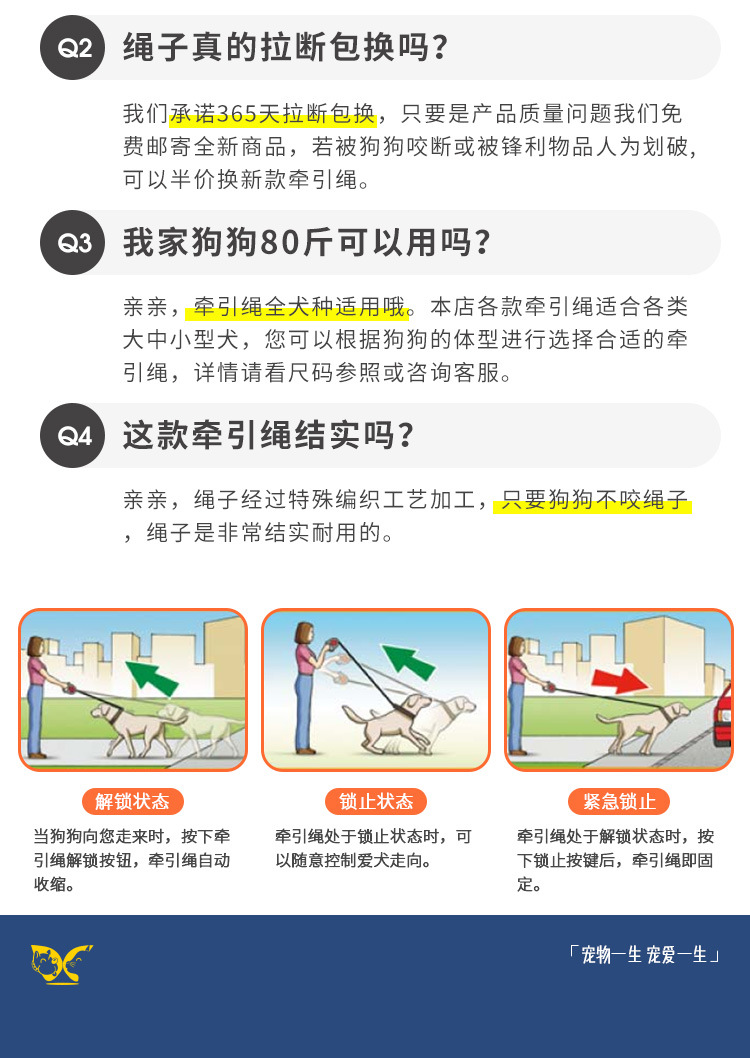 Q2 绳子真的拉断包换吗？

我们承诺365天拉断包换，只要是产品质量问题我们免费邮寄全新商品，若被狗狗咬断或被锋利物品人为划破，可以半价换新款牵引绳。

Q3 我家狗狗80斤可以用吗？

亲亲，牵引绳全犬种适用哦。本店各款牵引绳适合各类大中小型犬，您可以根据狗狗的体型进行选择合适的牵引绳，详情请看尺码参照或咨询客服。

Q4 这款牵引绳结实吗？

亲亲，绳子经过特殊编织工艺加工，只要狗狗不咬绳子，绳子是非常结实耐用的。

解锁状态

当狗狗向您走来时，按下牵引绳解锁按钮，牵引绳自动收缩。

锁止状态

牵引绳处于锁止状态时，可以随意控制爱犬走向。

紧急锁止

牵引绳处于解锁状态时，按下锁止按键后，牵引绳即固定。

「宠物一生 宠爱一生」