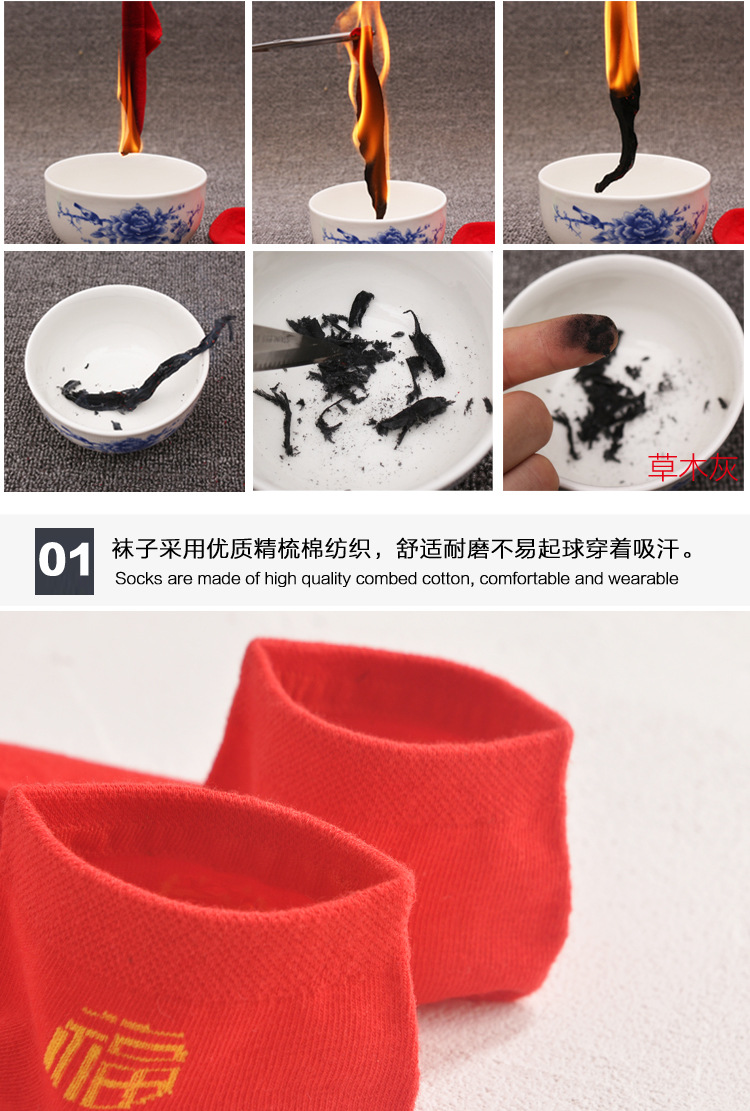 草木灰

01 袜子采用优质精梳棉纺织，舒适耐磨不易起球穿着吸汗。
Socks are made of high quality combed cotton, comfortable and wearable

福