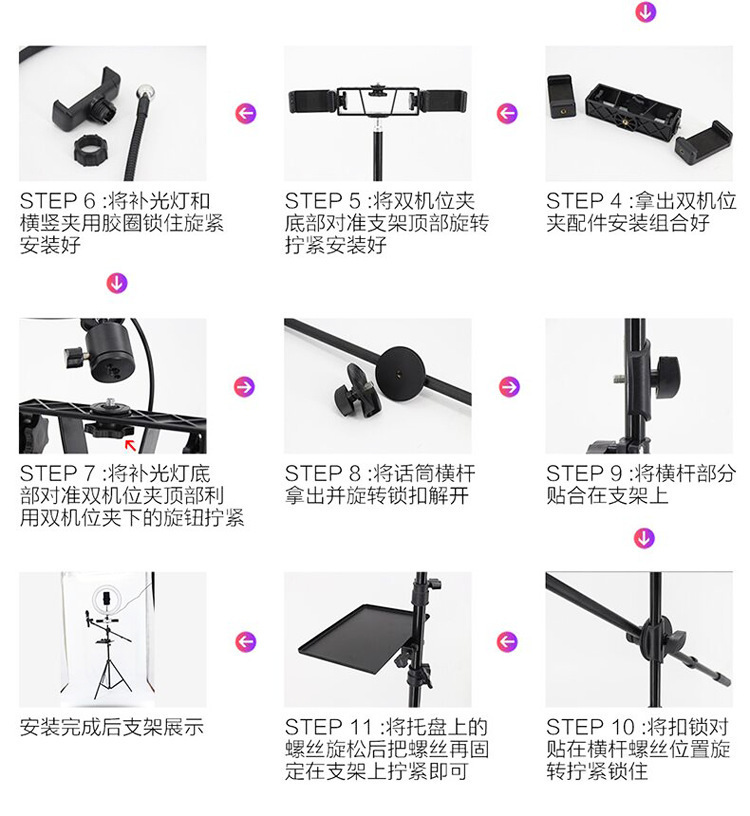 STEP 6 :将补光灯和横竖夹用胶圈锁住旋紧安装好

STEP 5 :将双机位夹底部对准支架顶部旋转拧紧安装好

STEP 4 :拿出双机位夹配件安装组合好

STEP 7 :将补光灯底部对准双机位夹顶部利用双机位夹下的旋钮拧紧

STEP 8 :将话筒横杆拿出并旋转锁扣解开

STEP 9 :将横杆部分贴合在支架上

安装完成后支架展示

STEP 11 :将托盘上的螺丝旋松后把螺丝再固定在支架上拧紧即可

STEP 10 :将扣锁对贴在横杆螺丝位置旋转拧紧锁住