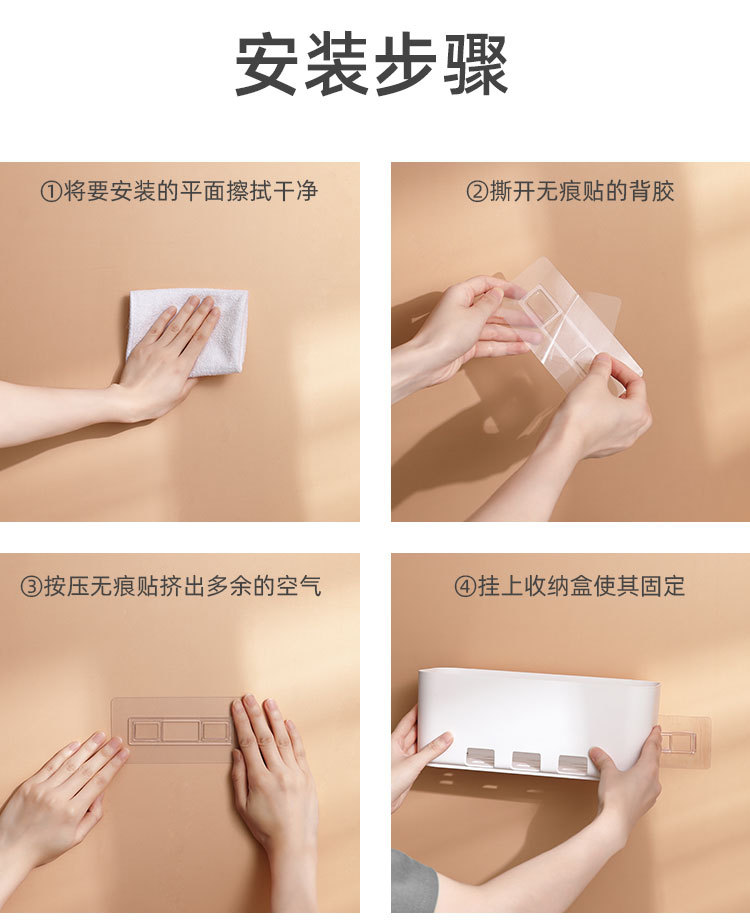 安装步骤

①将要安装的平面擦拭干净

②撕开无痕贴的背胶

③按压无痕贴挤出多余的空气

④挂上收纳盒使其固定