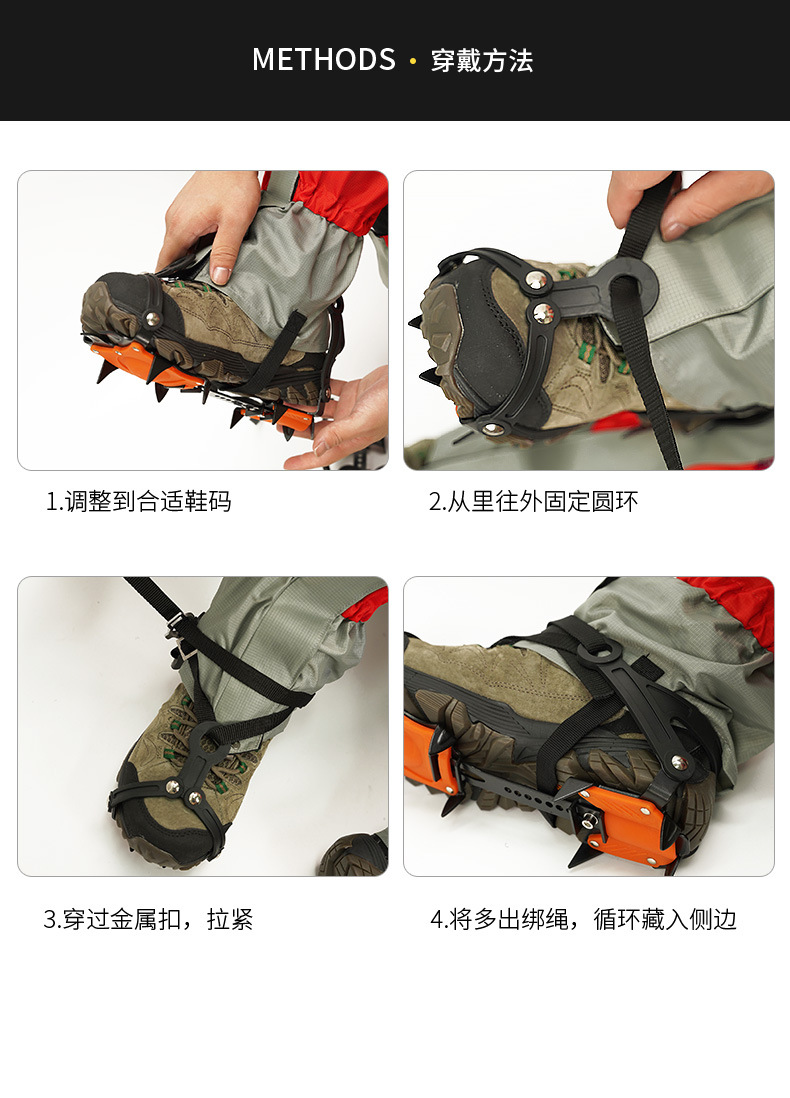 METHODS · 穿戴方法

1.调整到合适鞋码

2.从里往外固定圆环

3.穿过金属扣，拉紧

4.将多出绑绳，循环藏入侧边