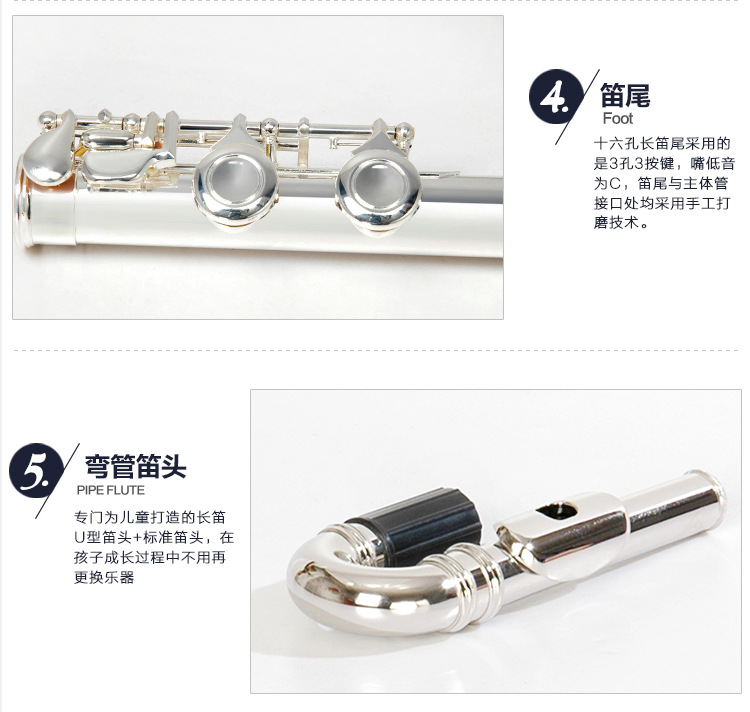 4. 笛尾
Foot

十六孔长笛尾采用的是3孔3按键，嘴低音为C，笛尾与主体管接口处均采用手工打磨技术。

5. 弯管笛头
PIPE FLUTE

专门为儿童打造的长笛U型笛头+标准笛头，在孩子成长过程中不用再更换乐器