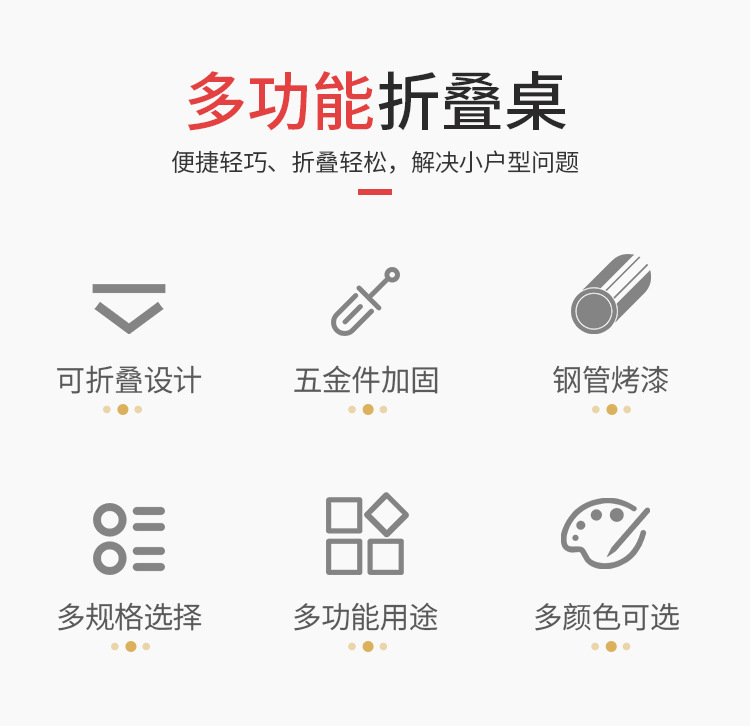 多功能折叠桌

便捷轻巧、折叠轻松，解决小户型问题

可折叠设计

五金件加固

钢管烤漆

多规格选择

多功能用途

多颜色可选