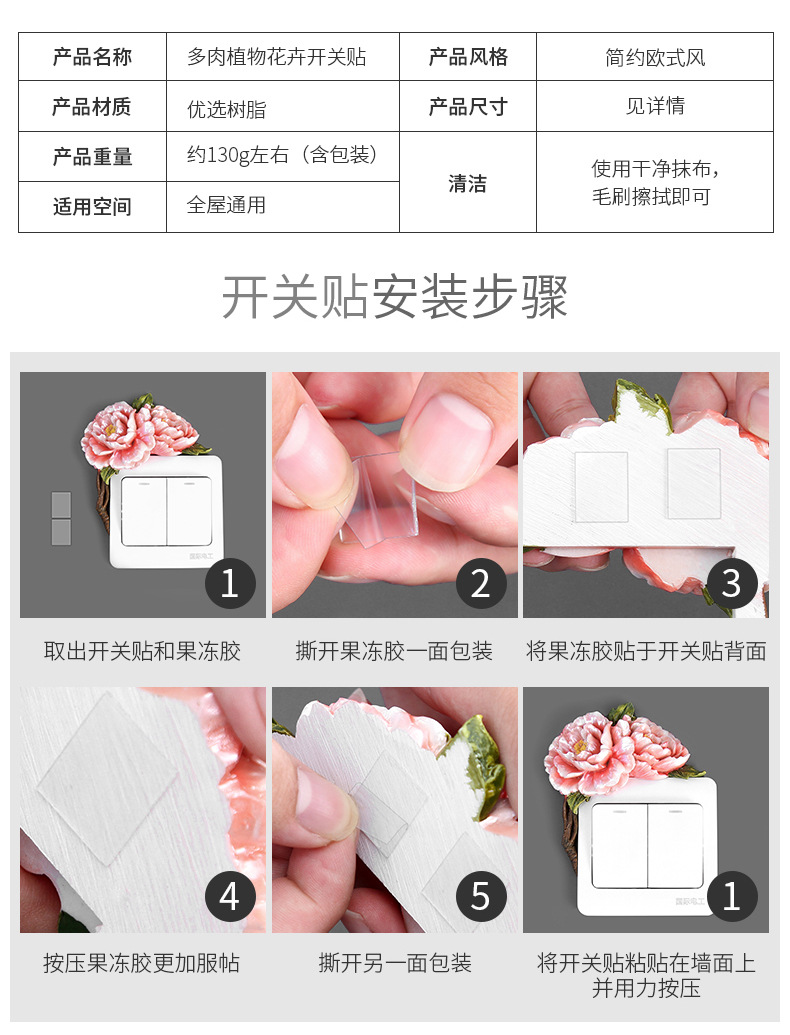 | 产品名称 | 多肉植物花卉开关贴 | 产品风格 | 简约欧式风 |
|---|---|---|---|
| 产品材质 | 优选树脂 | 产品尺寸 | 见详情 |
| 产品重量 | 约130g左右（含包装） | 清洁 | 使用干净抹布，毛刷擦拭即可 |
| 适用空间 | 全屋通用 | | |

开关贴安装步骤

1
取出开关贴和果冻胶

2
撕开果冻胶一面包装

3
将果冻胶贴于开关贴背面

4
按压果冻胶更加服帖

5
撕开另一面包装

1
将开关贴粘贴在墙面上并用力按压