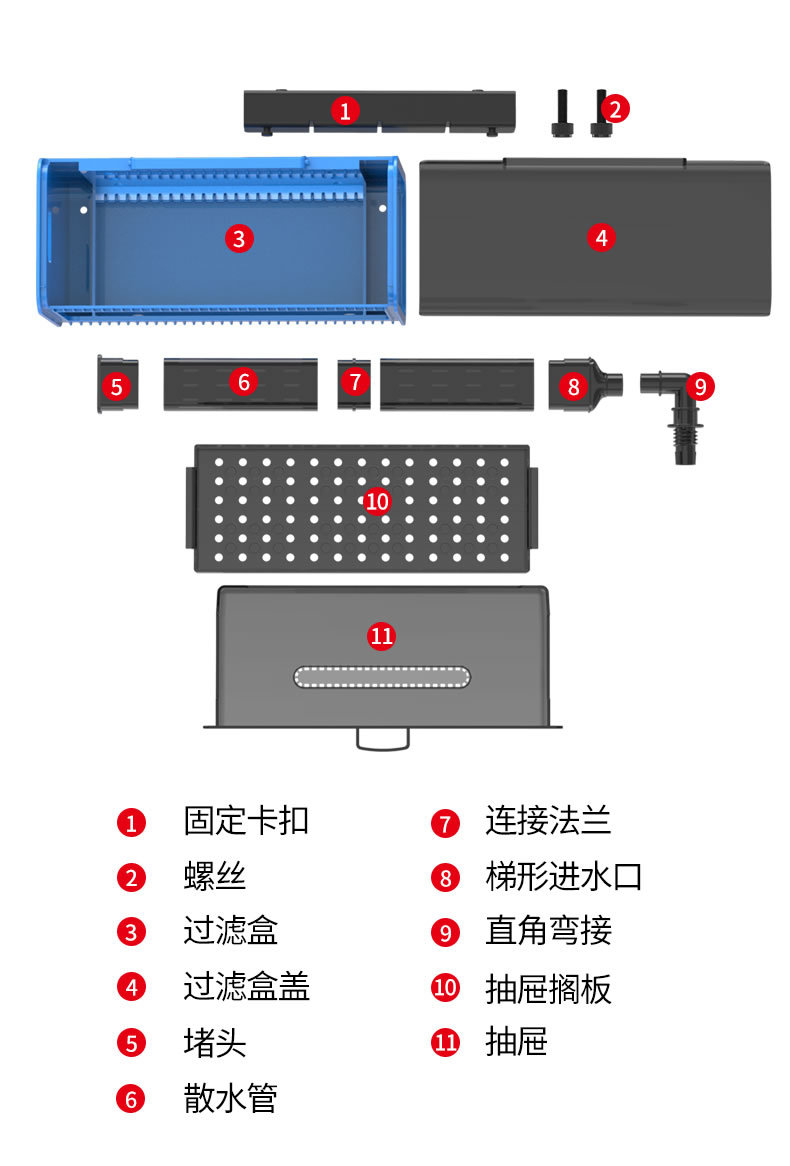 1
2
3
4
5
6
7
8
9
10
11

1 固定卡扣
2 螺丝
3 过滤盒
4 过滤盒盖
5 堵头
6 散水管

7 连接法兰
8 梯形进水口
9 直角弯接
10 抽屉搁板
11 抽屉