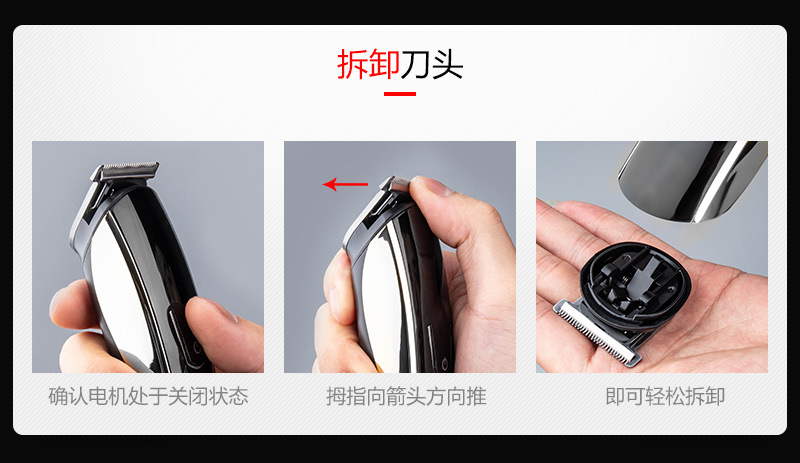 拆卸刀头

确认电机处于关闭状态

拇指向箭头方向推

即可轻松拆卸