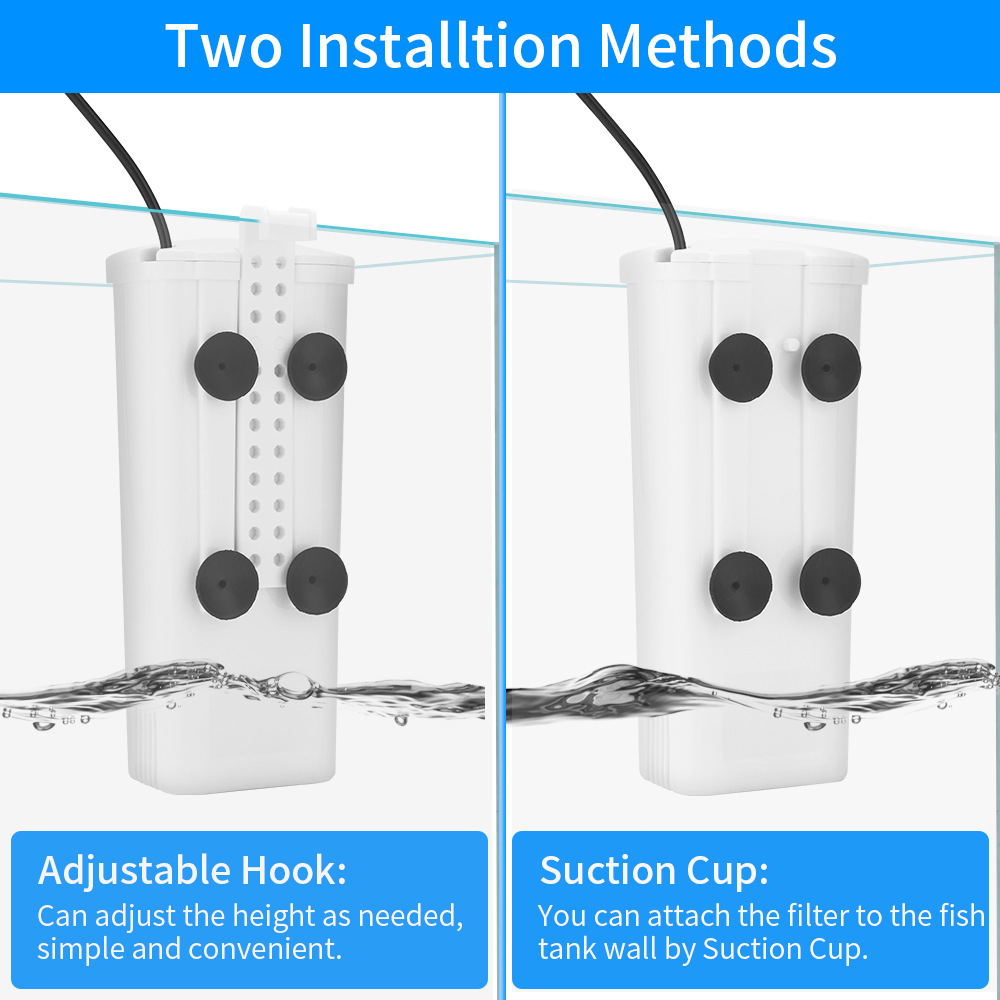 Two Installtion Methods

Adjustable Hook:
Can adjust the height as needed, simple and convenient.

Suction Cup:
You can attach the filter to the fish tank wall by Suction Cup.