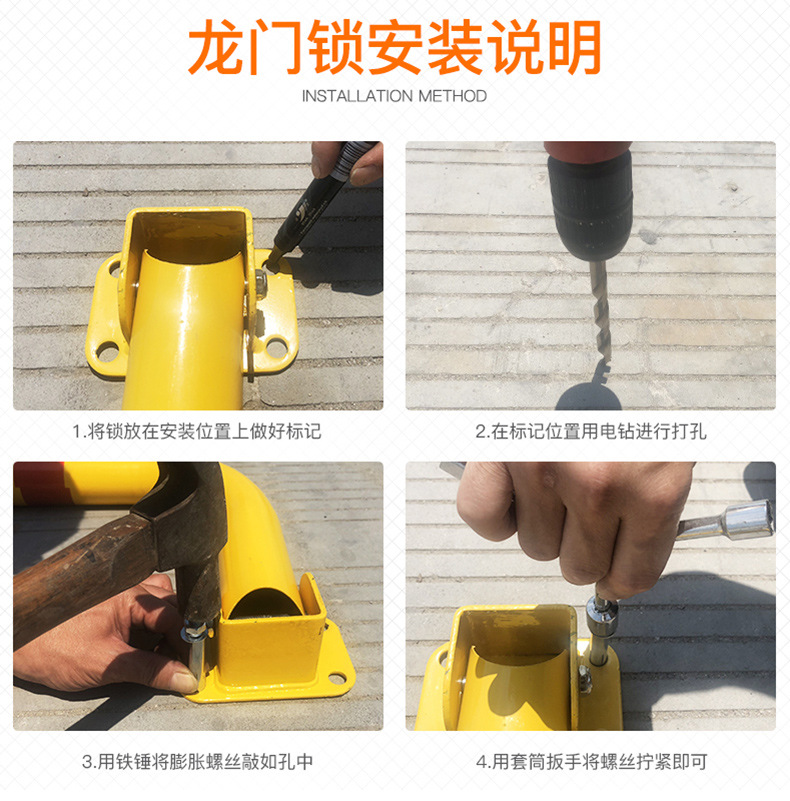 龙门锁安装说明
INSTALLATION METHOD

1.将锁放在安装位置上做好标记

2.在标记位置用电钻进行打孔

3.用铁锤将膨胀螺丝敲如孔中

4.用套筒扳手将螺丝拧紧即可