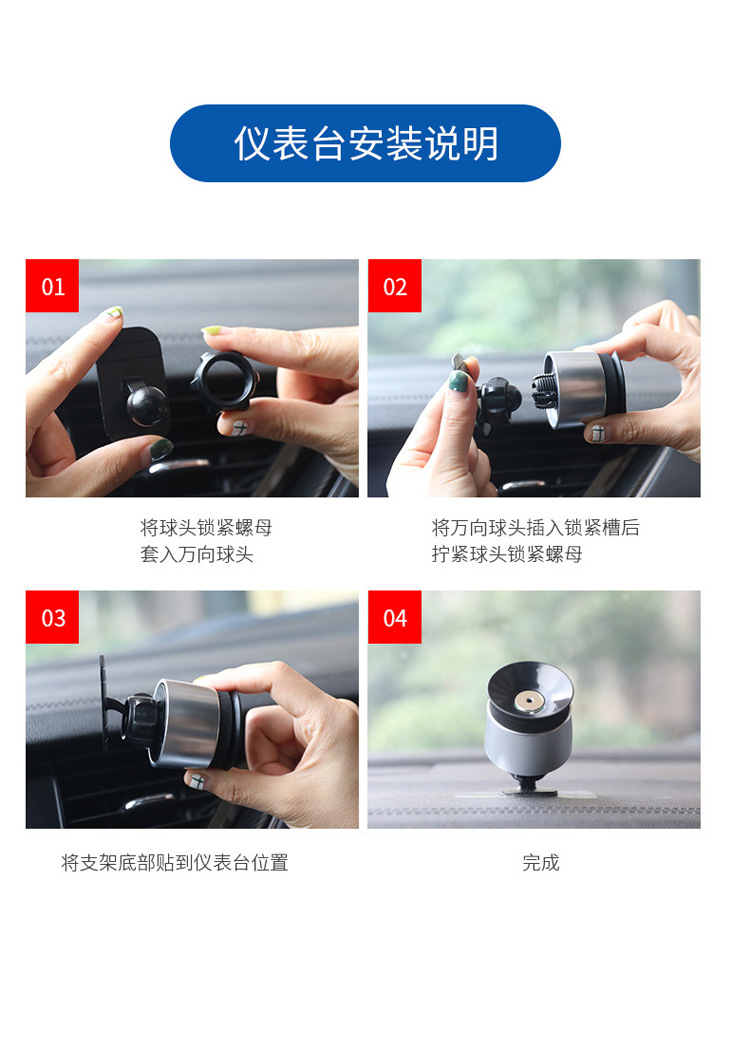 仪表台安装说明

01

将球头锁紧螺母
套入万向球头

02

将万向球头插入锁紧槽后
拧紧球头锁紧螺母

03

将支架底部贴到仪表台位置

04

完成