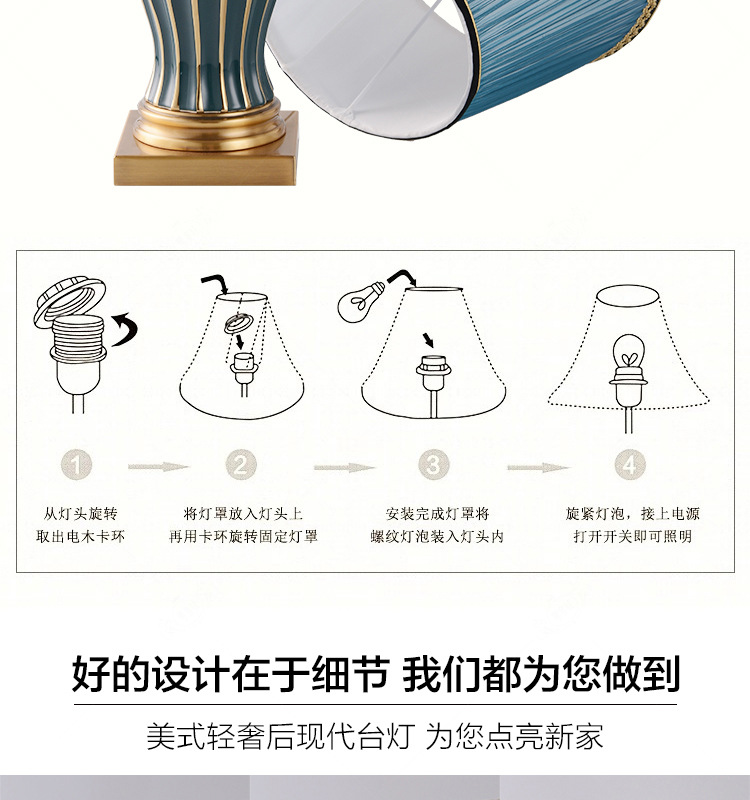 1

从灯头旋转
取出电木卡环

2

将灯罩放入灯头上
再用卡环旋转固定灯罩

3

安装完成灯罩将
螺纹灯泡装入灯头内

4

旋紧灯泡，接上电源
打开开关即可照明

好的设计在于细节 我们都为您做到

美式轻奢后现代台灯 为您点亮新家