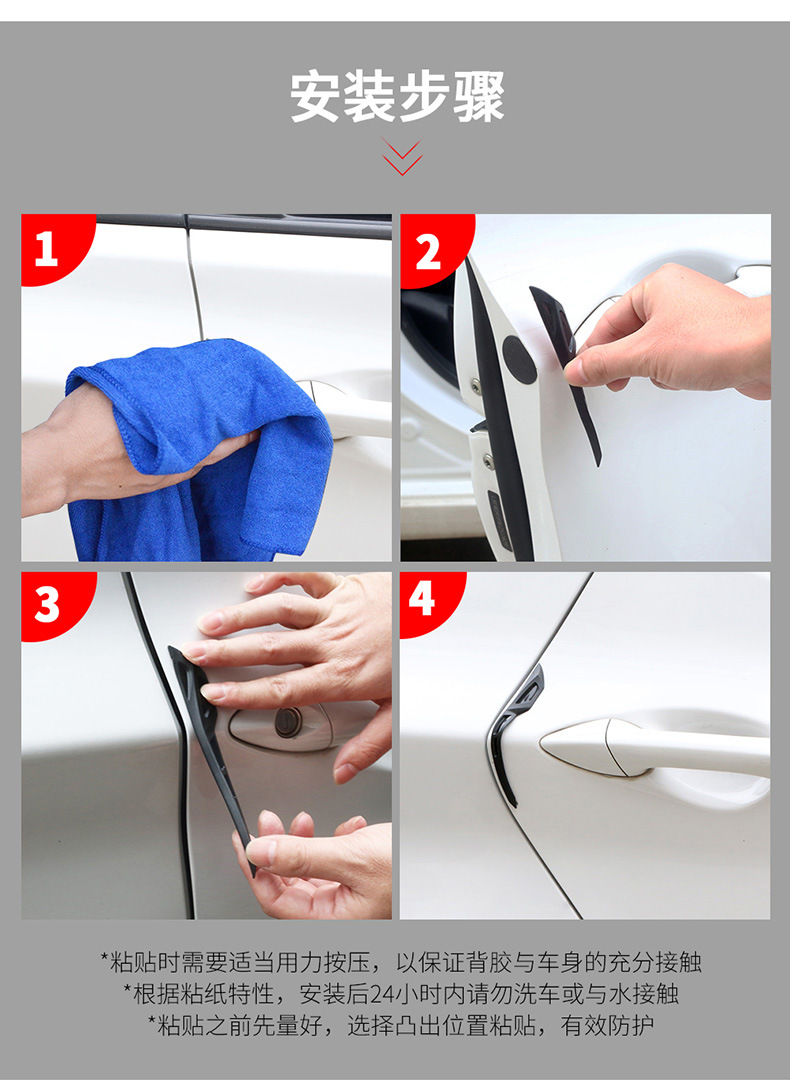 安装步骤

1

2

3

4

*粘贴时需要适当用力按压，以保证背胶与车身的充分接触
*根据粘纸特性，安装后24小时内请勿洗车或与水接触
*粘贴之前先量好，选择凸出位置粘贴，有效防护