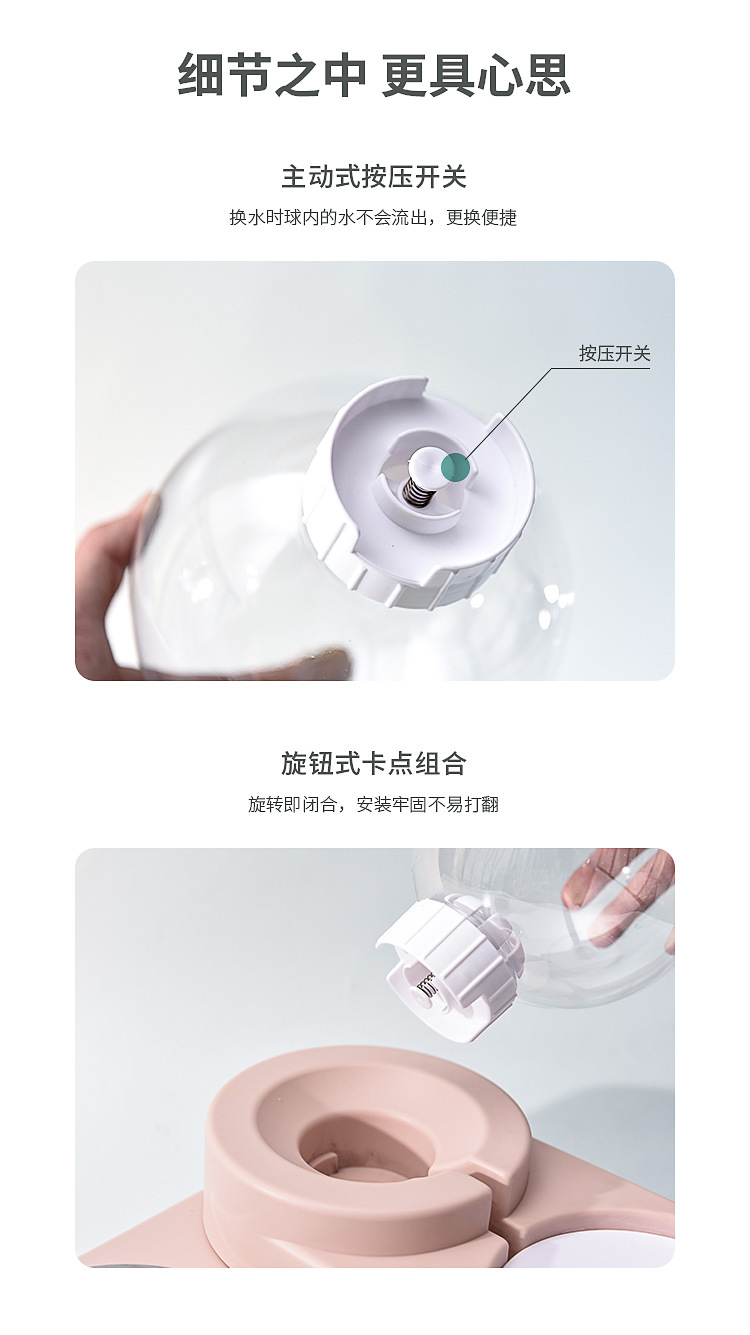 细节之中 更具心思

主动式按压开关

换水时球内的水不会流出，更换便捷

按压开关

旋钮式卡点组合

旋转即闭合，安装牢固不易打翻