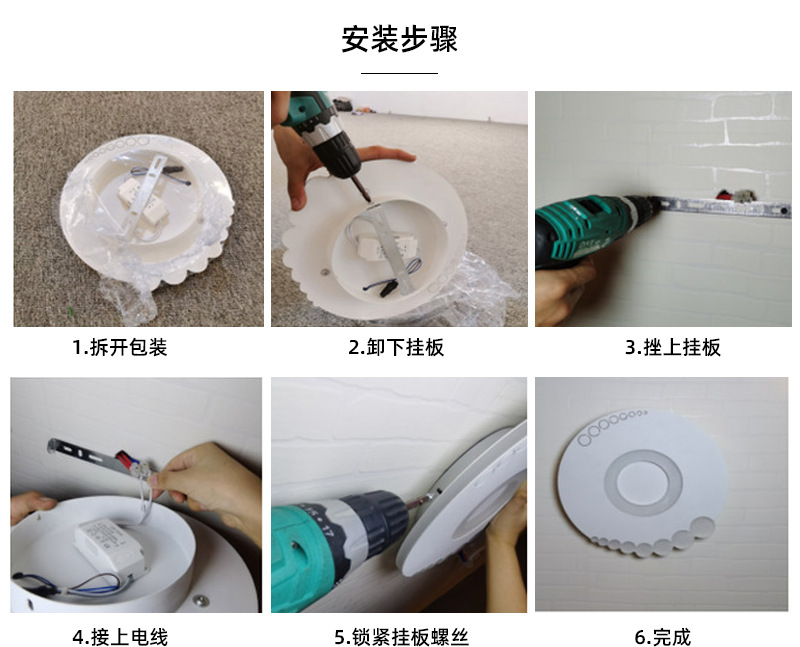 安装步骤

1.拆开包装

2.卸下挂板

3.挫上挂板

4.接上电线

5.锁紧挂板螺丝

6.完成