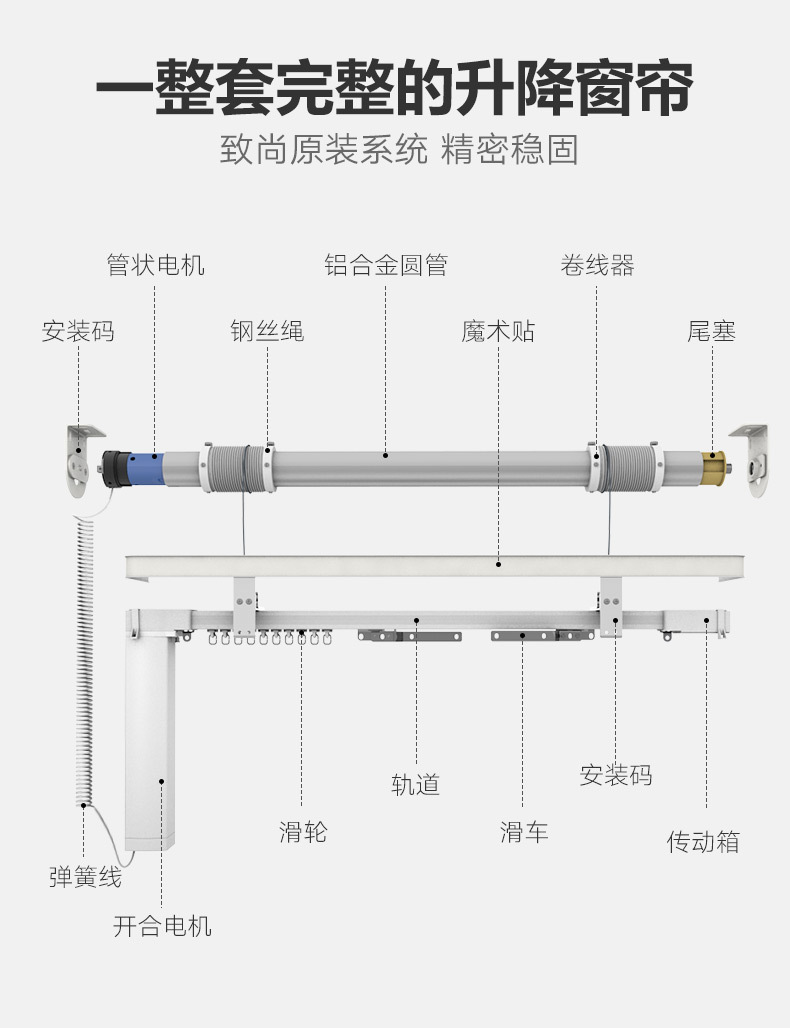 一整套完整的升降窗帘

致尚原装系统 精密稳固

管状电机

铝合金圆管

卷线器

安装码

钢丝绳

魔术贴

尾塞

轨道

安装码

滑轮

滑车

传动箱

弹簧线

开合电机