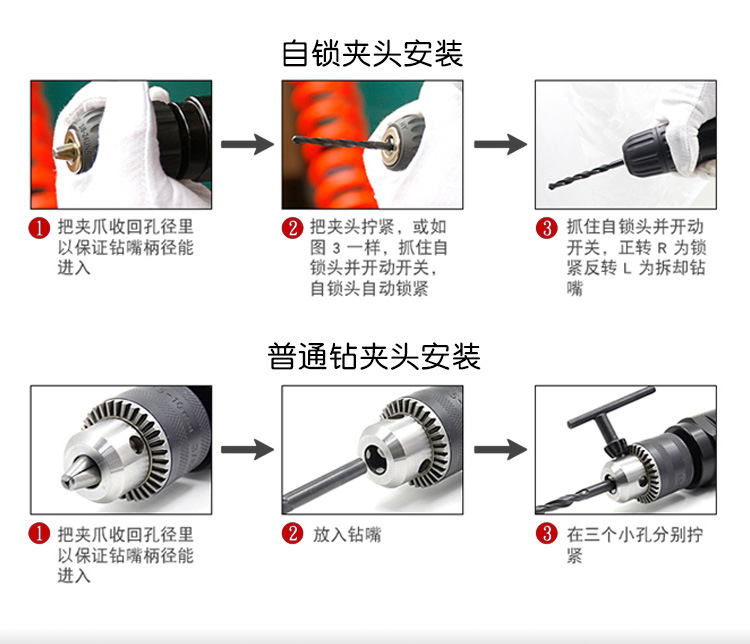 自锁夹头安装

1 把夹爪收回孔径里以保证钻嘴柄径能进入

2 把夹头拧紧，或如图 3 一样，抓住自锁头并开动开关，自锁头自动锁紧

3 抓住自锁头并开动开关，正转 R 为锁紧反转 L 为拆却钻嘴

普通钻夹头安装

1 把夹爪收回孔径里以保证钻嘴柄径能进入

2 放入钻嘴

3 在三个小孔分别拧紧