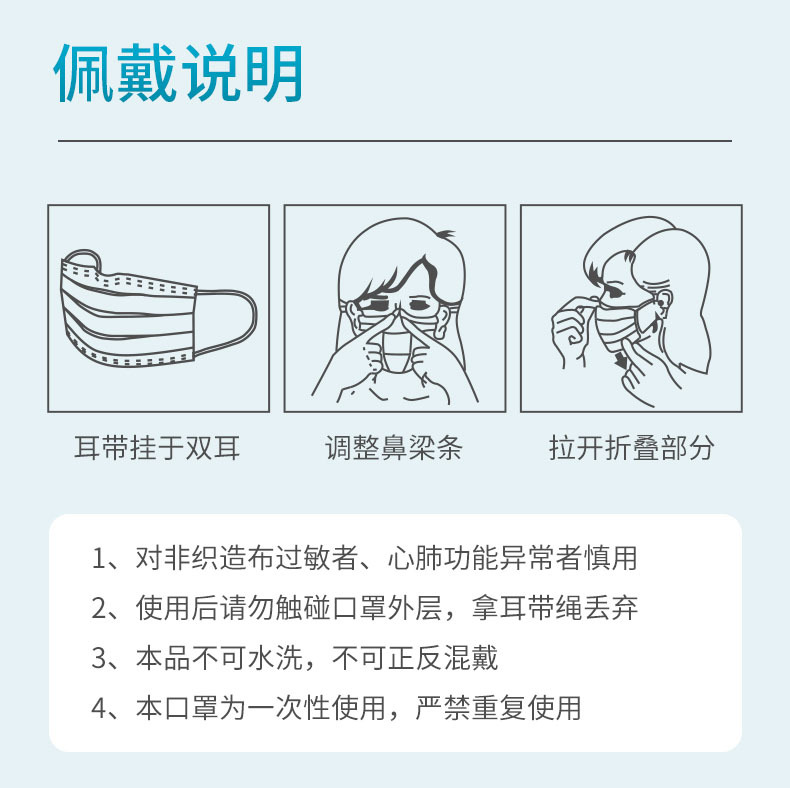 佩戴说明

耳带挂于双耳

调整鼻梁条

拉开折叠部分

1、对非织造布过敏者、心肺功能异常者慎用

2、使用后请勿触碰口罩外层，拿耳带绳丢弃

3、本品不可水洗，不可正反混戴

4、本口罩为一次性使用，严禁重复使用