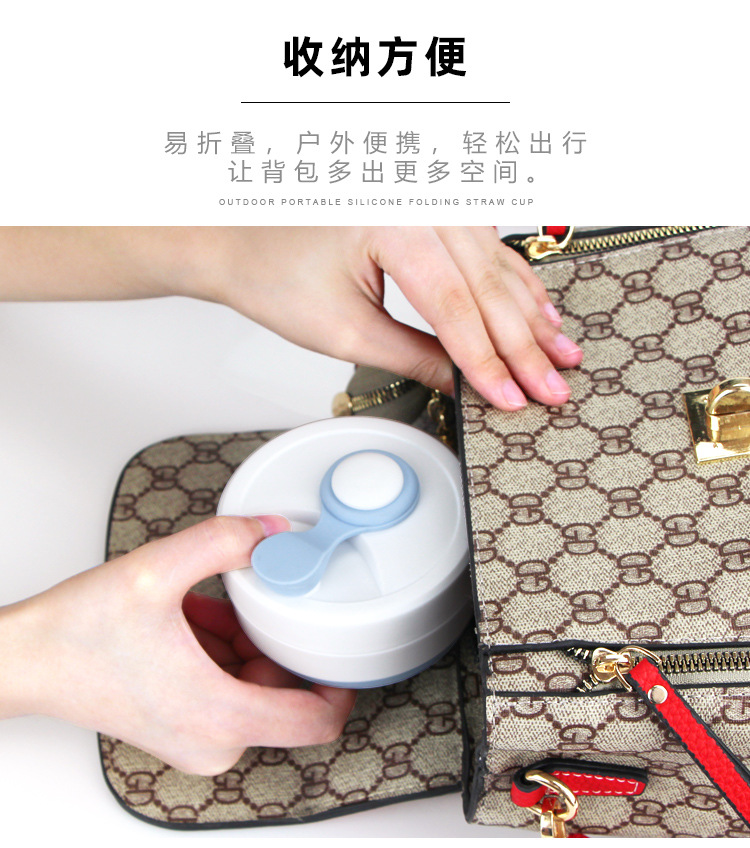 收纳方便

易折叠，户外便携，轻松出行
让背包多出更多空间。

OUTDOOR PORTABLE SILICONE FOLDING STRAW CUP