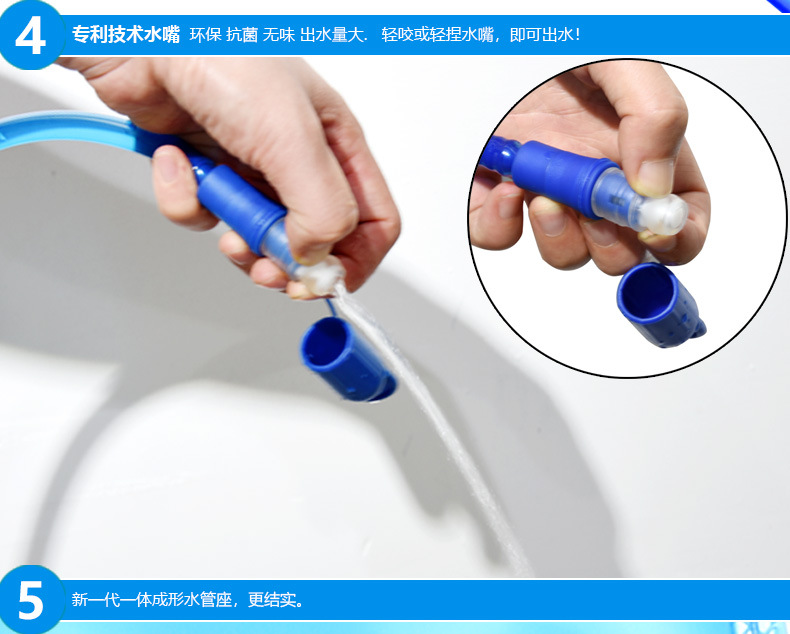 4 专利技术水嘴 环保 抗菌 无味 出水量大. 轻咬或轻捏水嘴，即可出水！

5 新一代一体成形水管座，更结实。