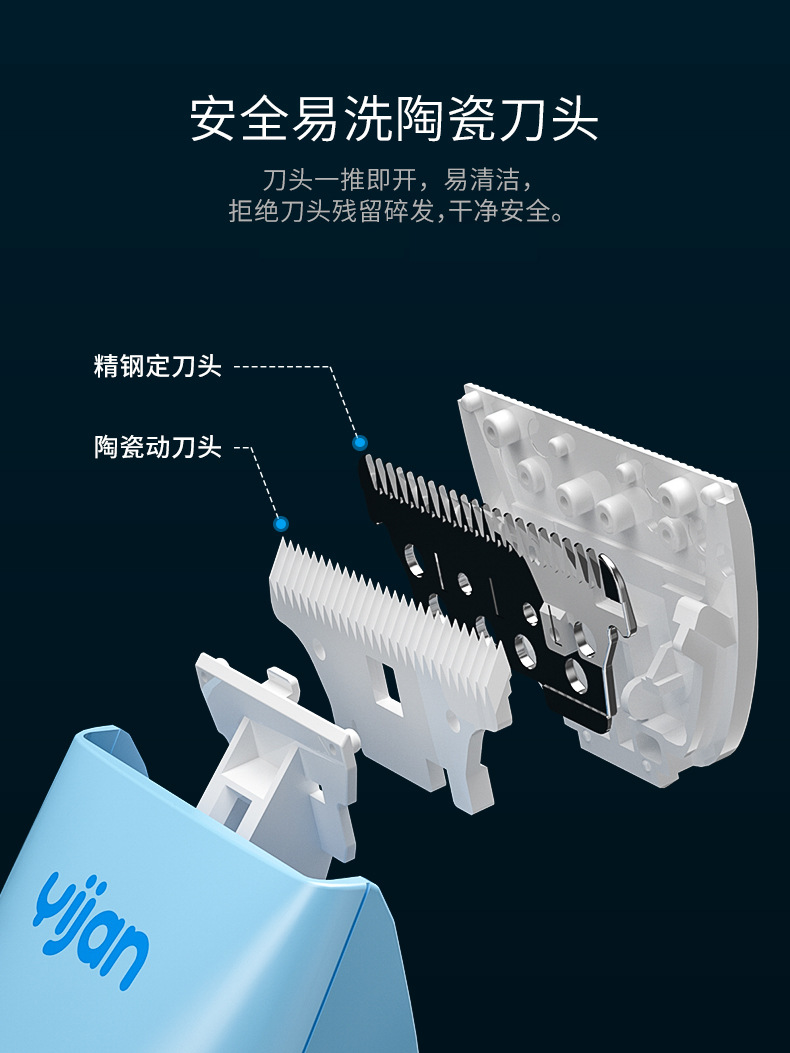 安全易洗陶瓷刀头

刀头一推即开，易清洁，
拒绝刀头残留碎发,干净安全。

精钢定刀头

陶瓷动刀头

yijan