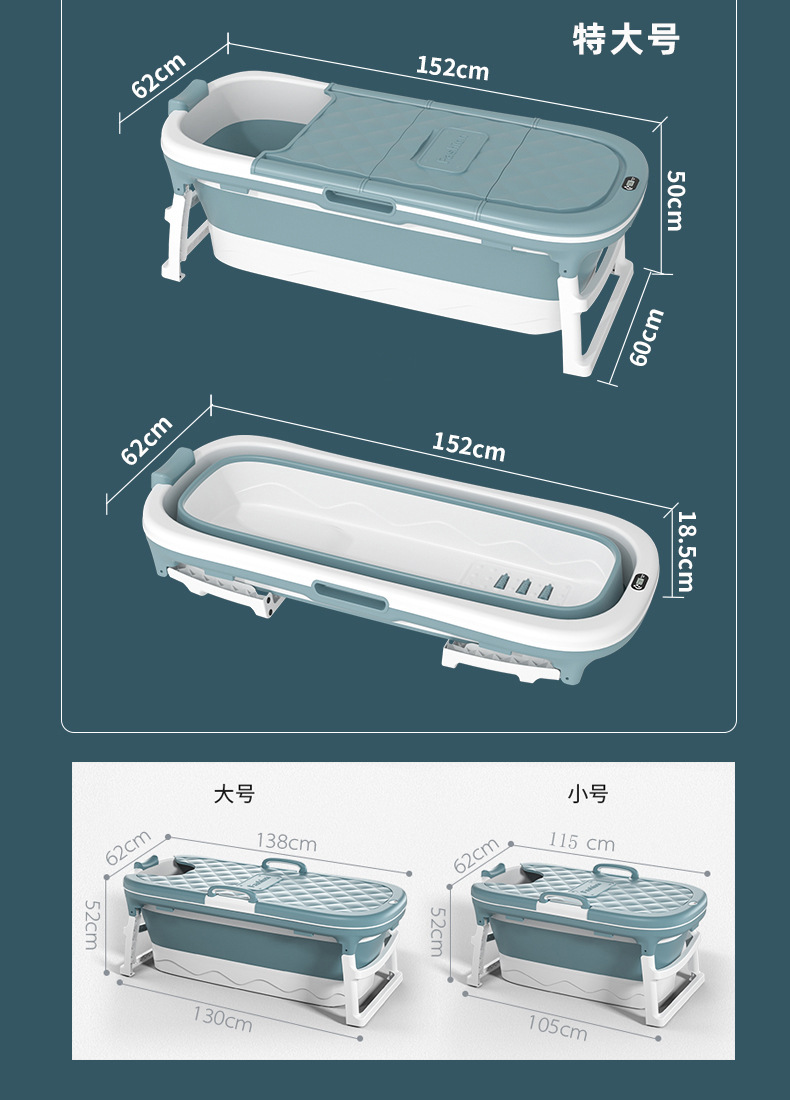 特大号

62cm
152cm
50cm
60cm

62cm
152cm
18.5cm

大号
62cm
138cm
52cm
130cm

小号
62cm
115 cm
52cm
105cm